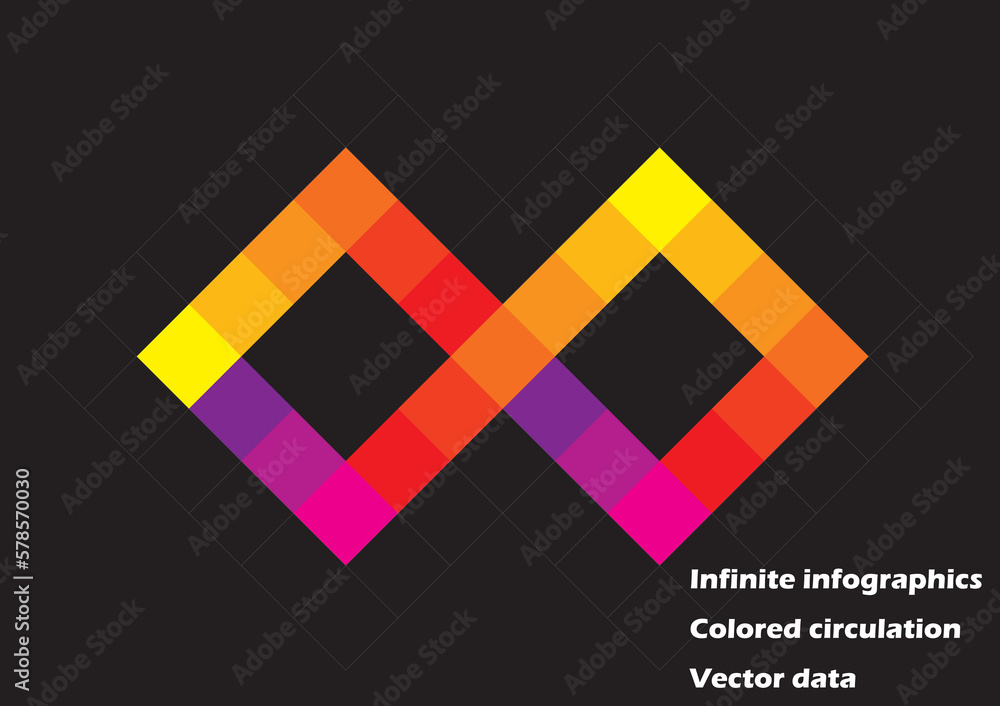 Infinite infographics

Colored circulation

Vector data

Adobe Stock | #578570030