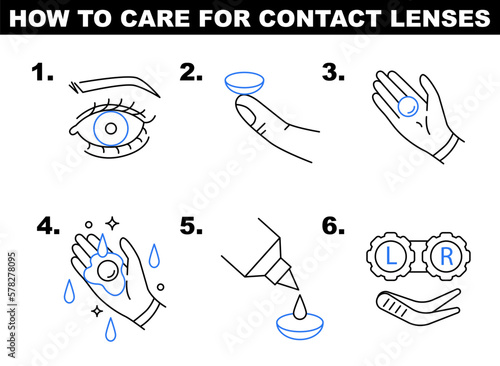 HOW TO CARE FOR CONTACT LENSES

1.

2.

3.

4.

5.

6.

L R

Adobe Stock | #578278095