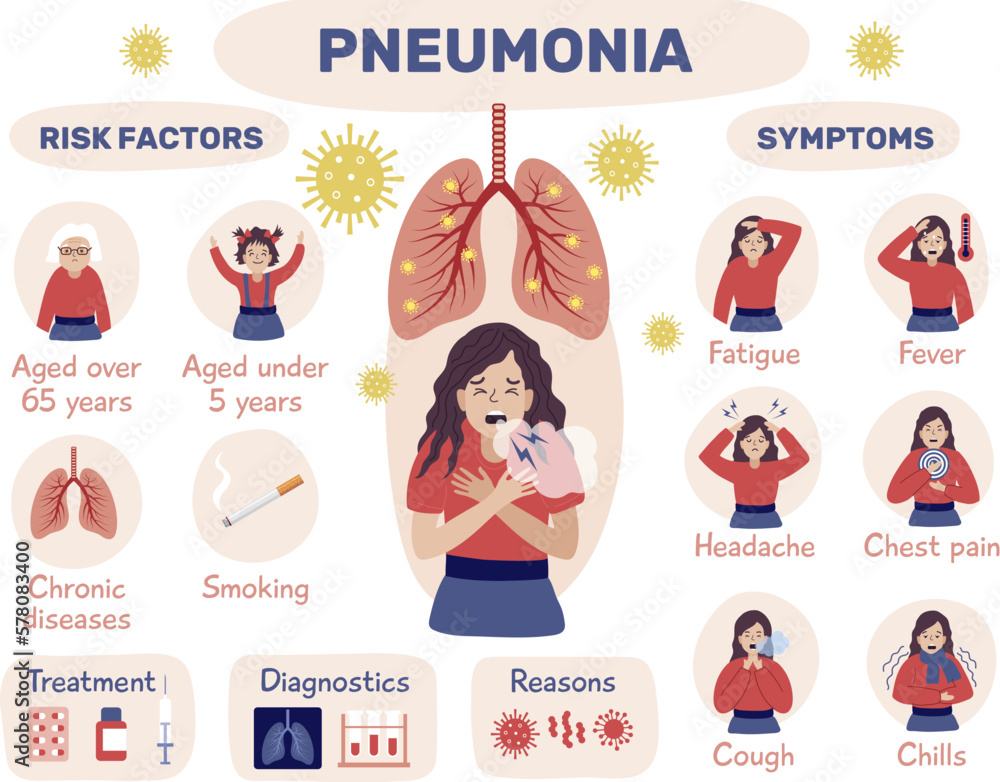 PNEUMONIA

RISK FACTORS

Aged over 65 years

Aged under 5 years

Chronic diseases

Smoking

SYMPTOMS

Fatigue

Fever

Headache

Chest pain

Cough

Chills

Treatment

Diagnostics

Reasons

Adobe Stock | #578083400