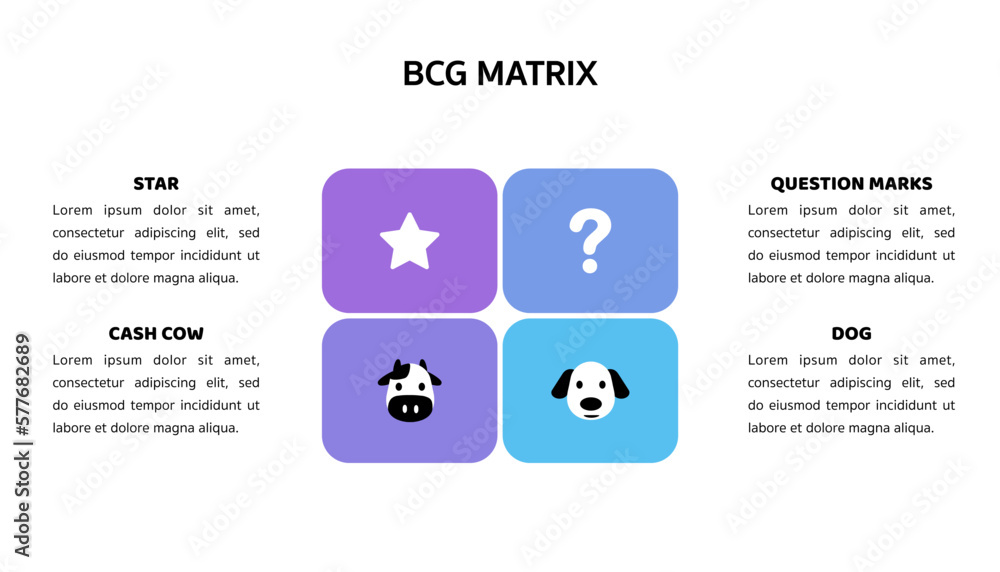 BCG MATRIX

STAR
Lorem ipsum dolor sit amet, consectetur adipiscing elit, sed do eiusmod tempor incididunt ut labore et dolore magna aliqua.

CASH COW
Lorem ipsum dolor sit amet, consectetur adipiscing elit, sed do eiusmod tempor incididunt ut labore et dolore magna aliqua.

?

QUESTION MARKS
Lorem ipsum dolor sit amet, consectetur adipiscing elit, sed do eiusmod tempor incididunt ut labore et dolore magna aliqua.

DOG
Lorem ipsum dolor sit amet, consectetur adipiscing elit, sed do eiusmod tempor incididunt ut labore et dolore magna aliqua.

Adobe Stock | #577682689