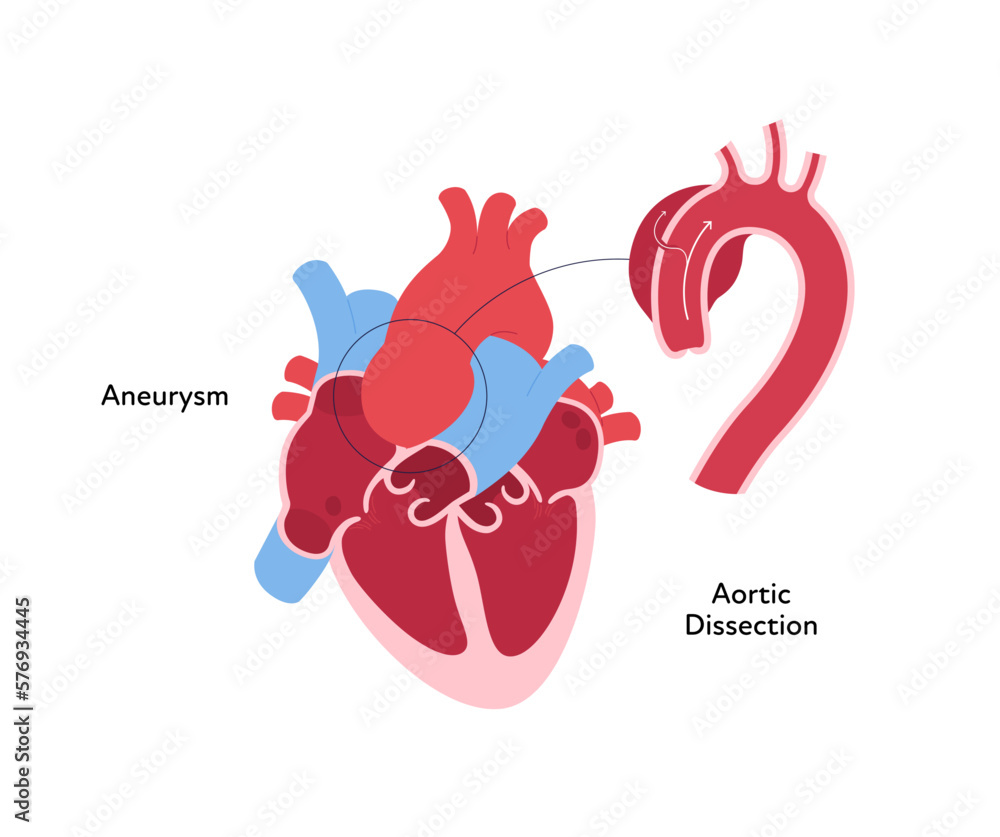 Aneurysm

Aortic Dissection

Adobe Stock | #576934445