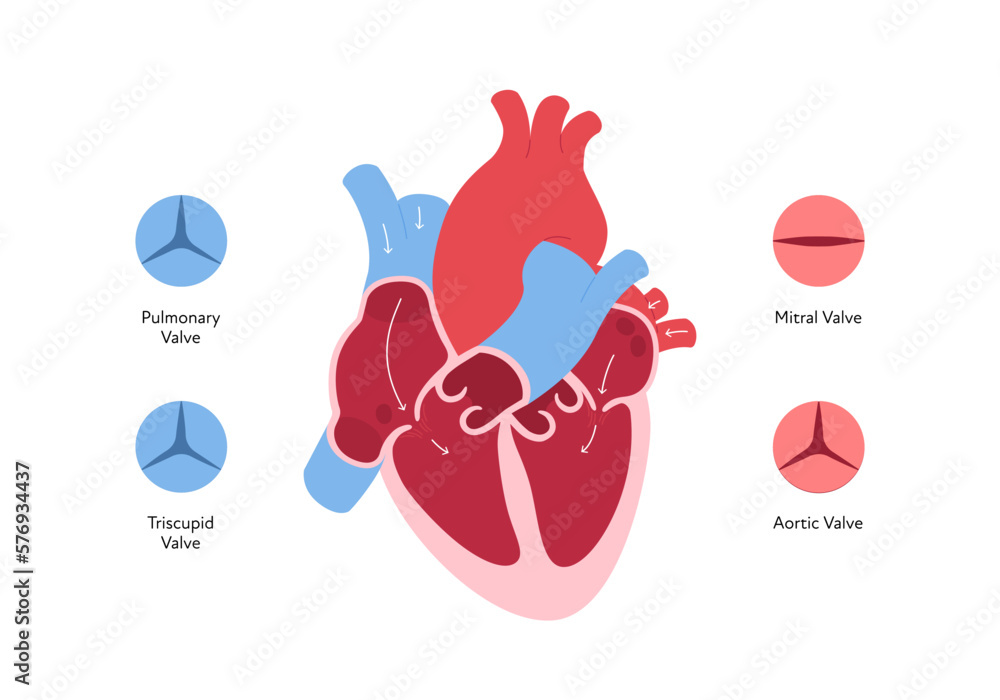 Pulmonary Valve

Triscupid Valve

Mitral Valve

Aortic Valve

Adobe Stock | #576934437