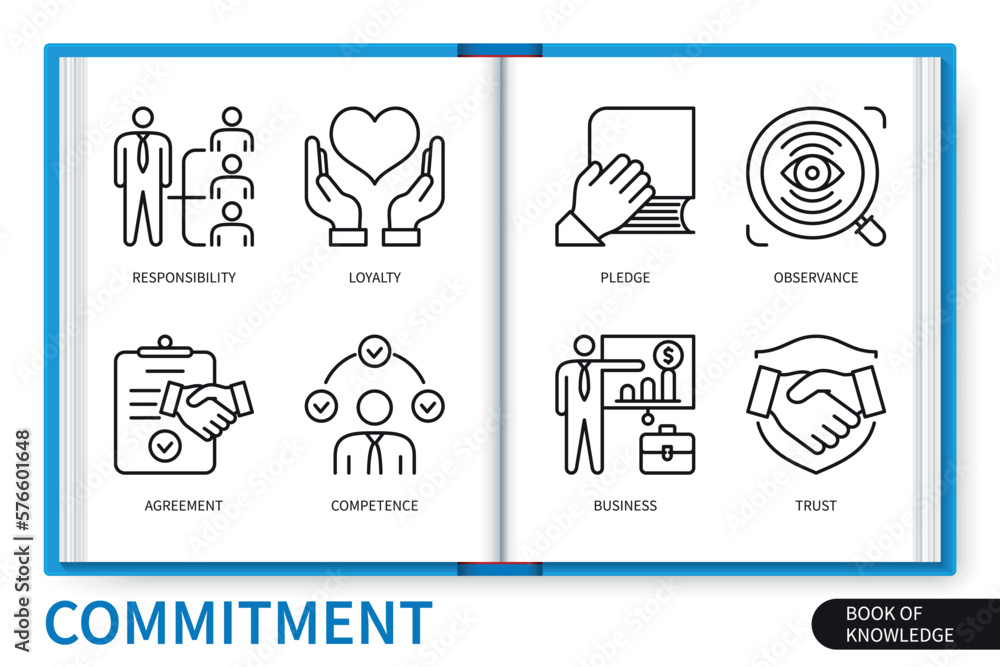 RESPONSIBILITY
LOYALTY
AGREEMENT
COMPETENCE
PLEDGE
OBSERVANCE
BUSINESS
TRUST

COMMITMENT

BOOK OF KNOWLEDGE

Adobe Stock | #576601648