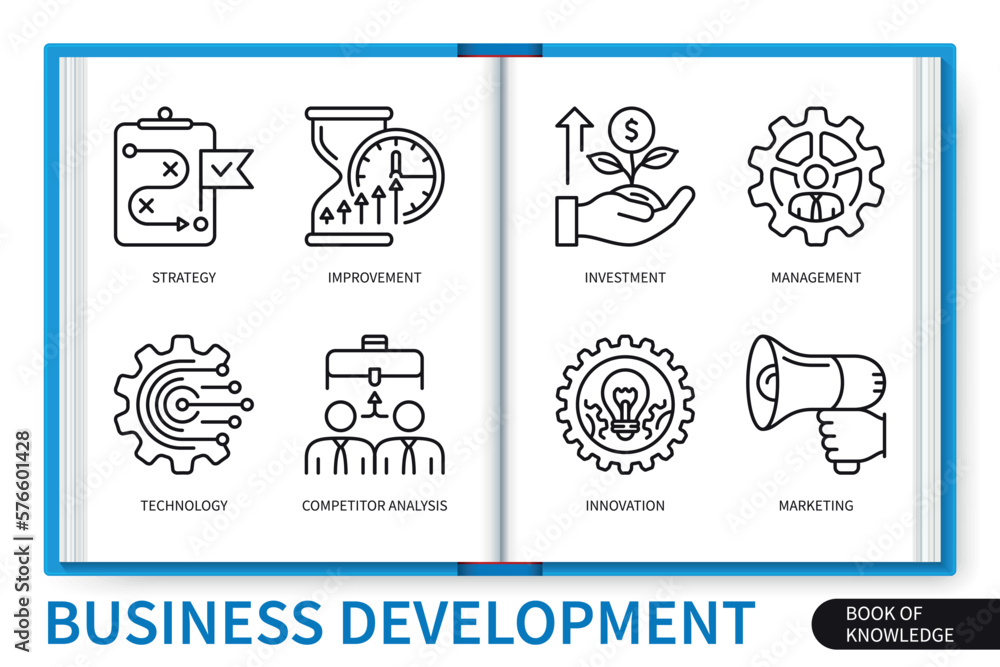 STRATEGY
IMPROVEMENT
TECHNOLOGY
COMPETITOR ANALYSIS
INVESTMENT
MANAGEMENT
INNOVATION
MARKETING

BUSINESS DEVELOPMENT

BOOK OF KNOWLEDGE

Adobe Stock | #576601428