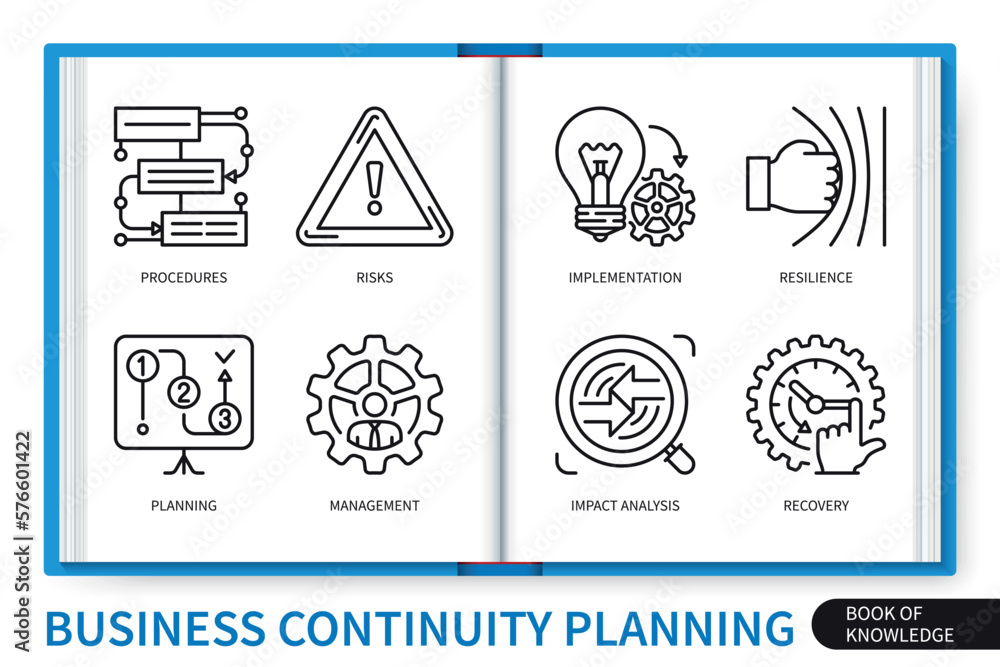 PROCEDURES

RISKS

IMPLEMENTATION

RESILIENCE

1
2
3

PLANNING

MANAGEMENT

IMPACT ANALYSIS

RECOVERY

BUSINESS CONTINUITY PLANNING

BOOK OF KNOWLEDGE

Adobe Stock | #576601422