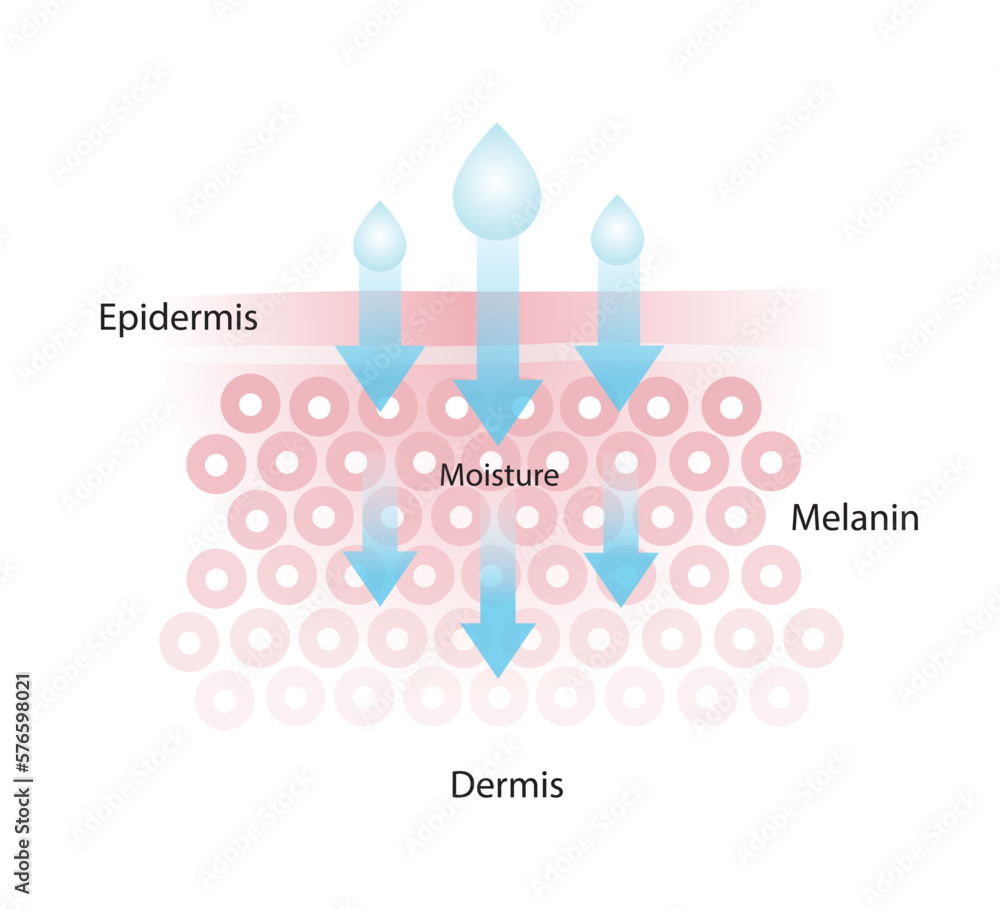 Epidermis

Moisture

Melanin

Dermis

Adobe Stock | #576598021