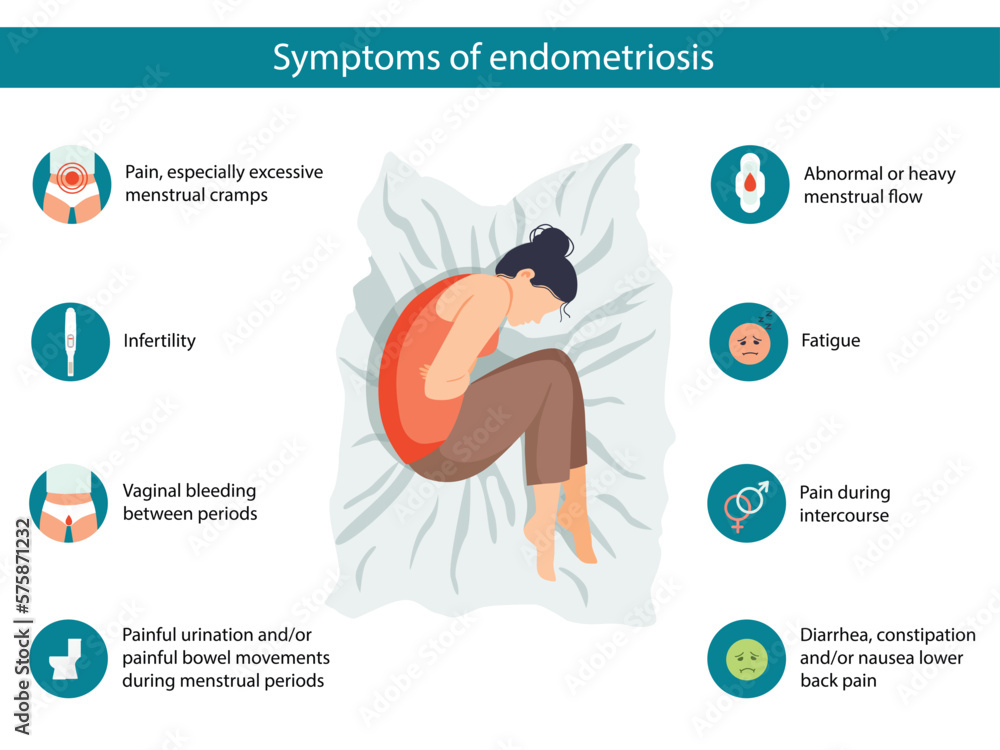 Symptoms of endometriosis

Pain, especially excessive menstrual cramps

Infertility

Vaginal bleeding between periods

Painful urination and/or painful bowel movements during menstrual periods

Abnormal or heavy menstrual flow

Fatigue

Pain during intercourse

Diarrhea, constipation and/or nausea lower back pain

Adobe Stock | #575871232