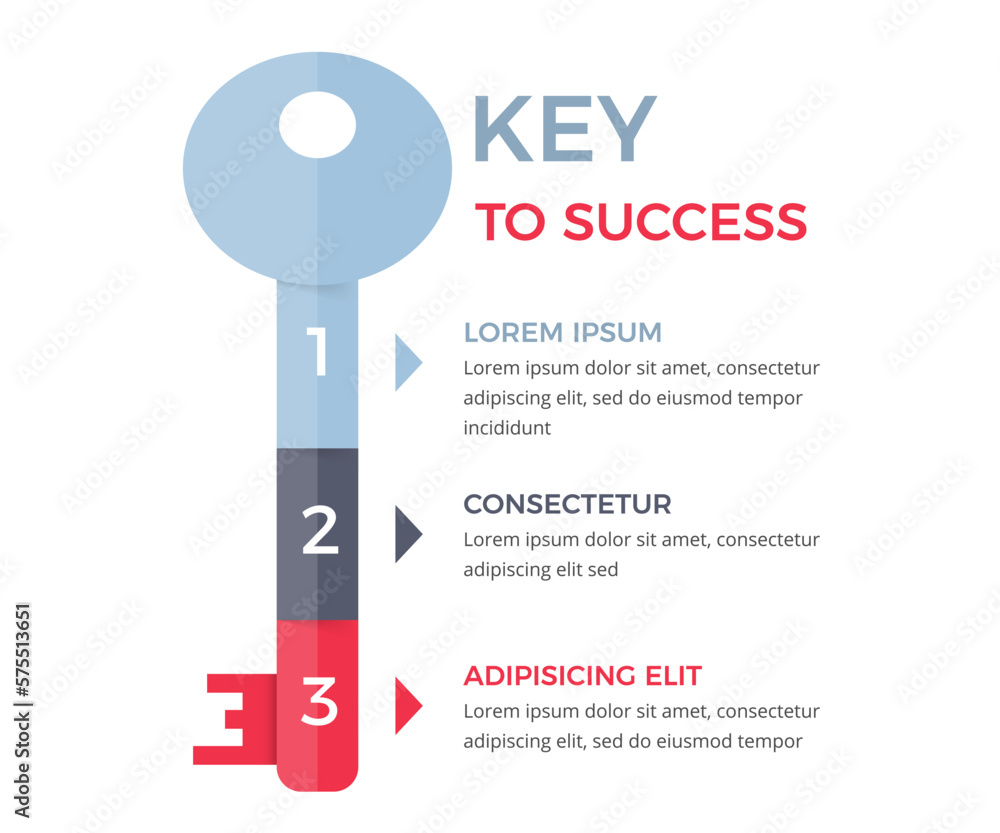 KEY
TO SUCCESS

1

LOREM IPSUM
Lorem ipsum dolor sit amet, consectetur adipiscing elit, sed do eiusmod tempor incididunt

2

CONSECTETUR
Lorem ipsum dolor sit amet, consectetur adipiscing elit sed

3

ADIPISICING ELIT
Lorem ipsum dolor sit amet, consectetur adipiscing elit, sed do eiusmod tempor

Adobe Stock | #575513651