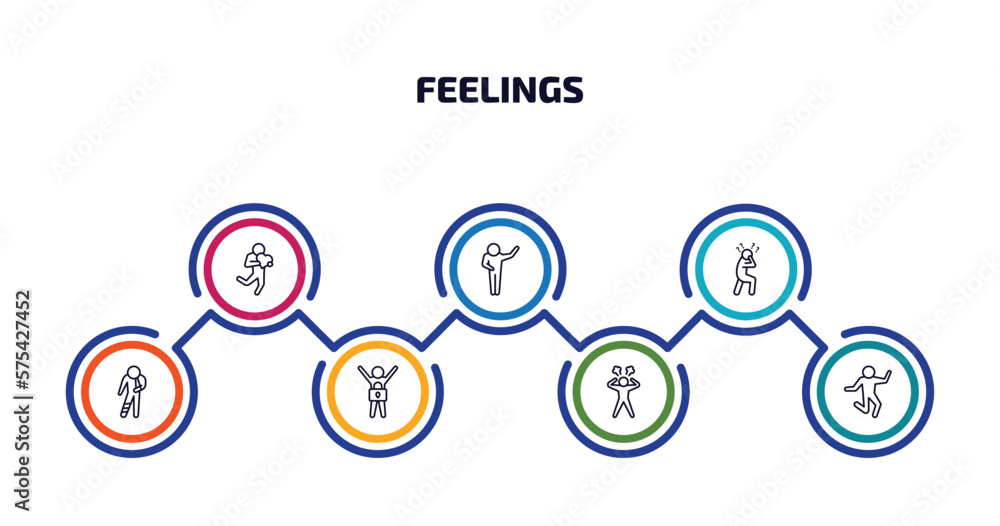 FEELINGS

Adobe Stock | #575427452