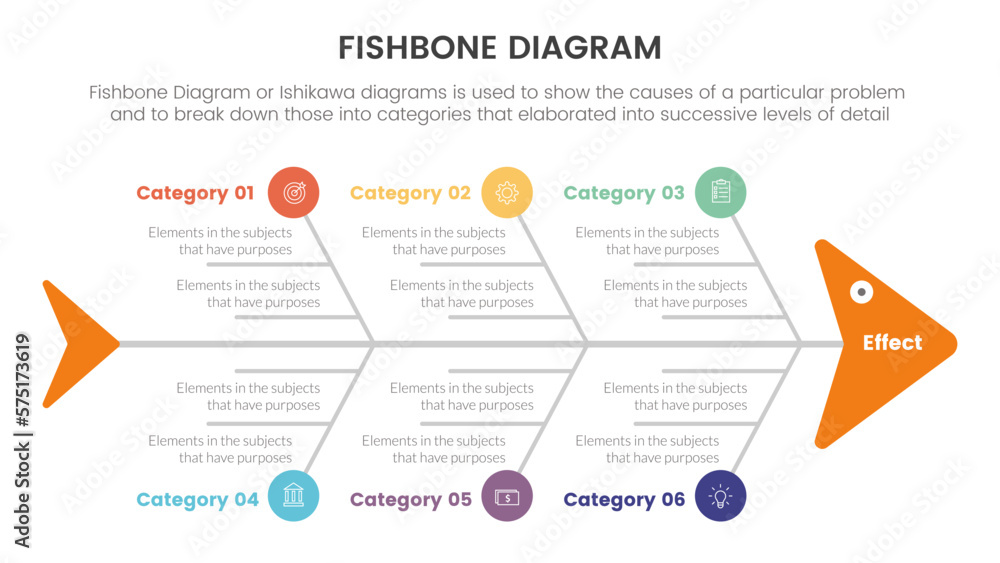 FISHBONE DIAGRAM

Fishbone Diagram or Ishikawa diagrams is used to show the causes of a particular problem and to break down those into categories that elaborated into successive levels of detail

Category 01

Elements in the subjects that have purposes

Elements in the subjects that have purposes

Category 02

Elements in the subjects that have purposes

Elements in the subjects that have purposes

Category 03

Elements in the subjects that have purposes

Elements in the subjects that have purposes

Effect

Elements in the subjects that have purposes

Elements in the subjects that have purposes

Category 04

Elements in the subjects that have purposes

Elements in the subjects that have purposes

Category 05

Elements in the subjects that have purposes

Elements in the subjects that have purposes

Category 06

Adobe Stock | #575173619