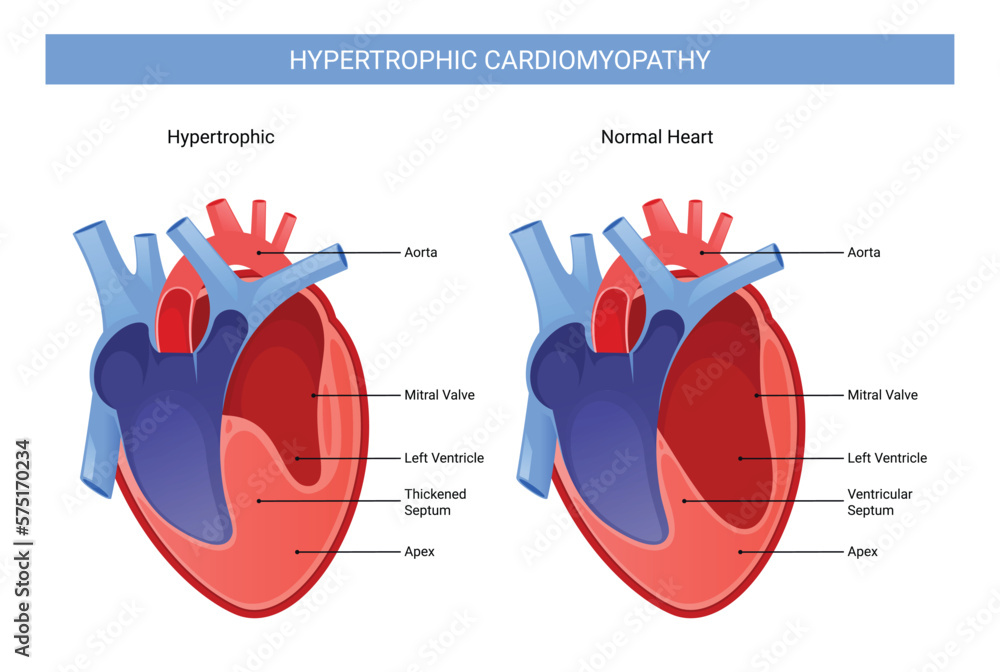 HYPERTROPHIC CARDIOMYOPATHY

Hypertrophic

Aorta

Mitral Valve

Left Ventricle

Thickened Septum

Apex

Normal Heart

Aorta

Mitral Valve

Left Ventricle

Ventricular Septum

Apex

Adobe Stock | #575170234