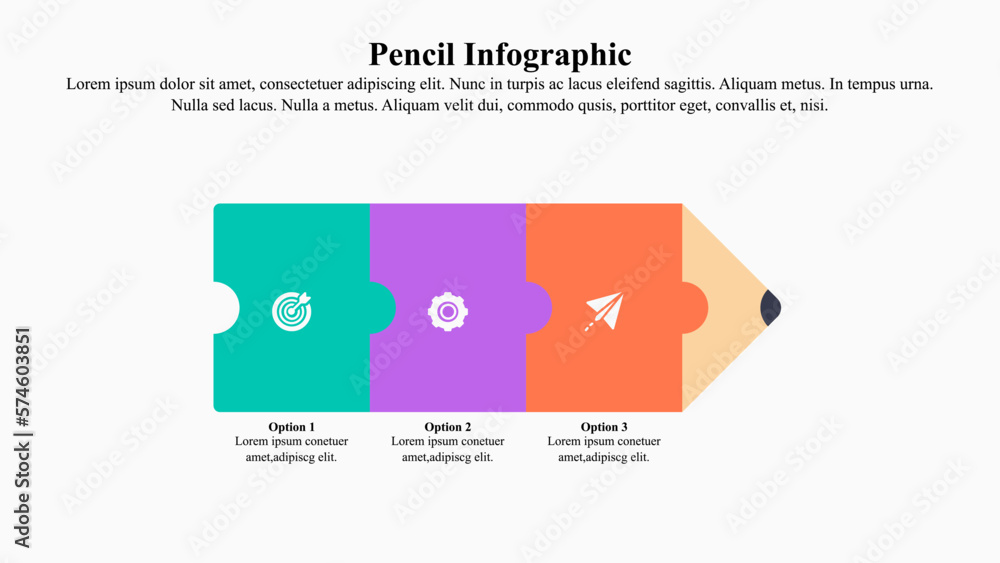 Pencil Infographic

Lorem ipsum dolor sit amet, consectetuer adipiscing elit. Nunc in turpis ac lacus eleifend sagittis. Aliquam metus. In tempus urna. Nulla sed lacus. Nulla a metus. Aliquam velit dui, commodo qusis, porttitor eget, convallis et, nisi.

Option 1
Lorem ipsum conetuer amet,adipiscg elit.

Option 2
Lorem ipsum conetuer amet,adipiscg elit.

Option 3
Lorem ipsum conetuer amet,adipiscg elit.

Adobe Stock | #574603851