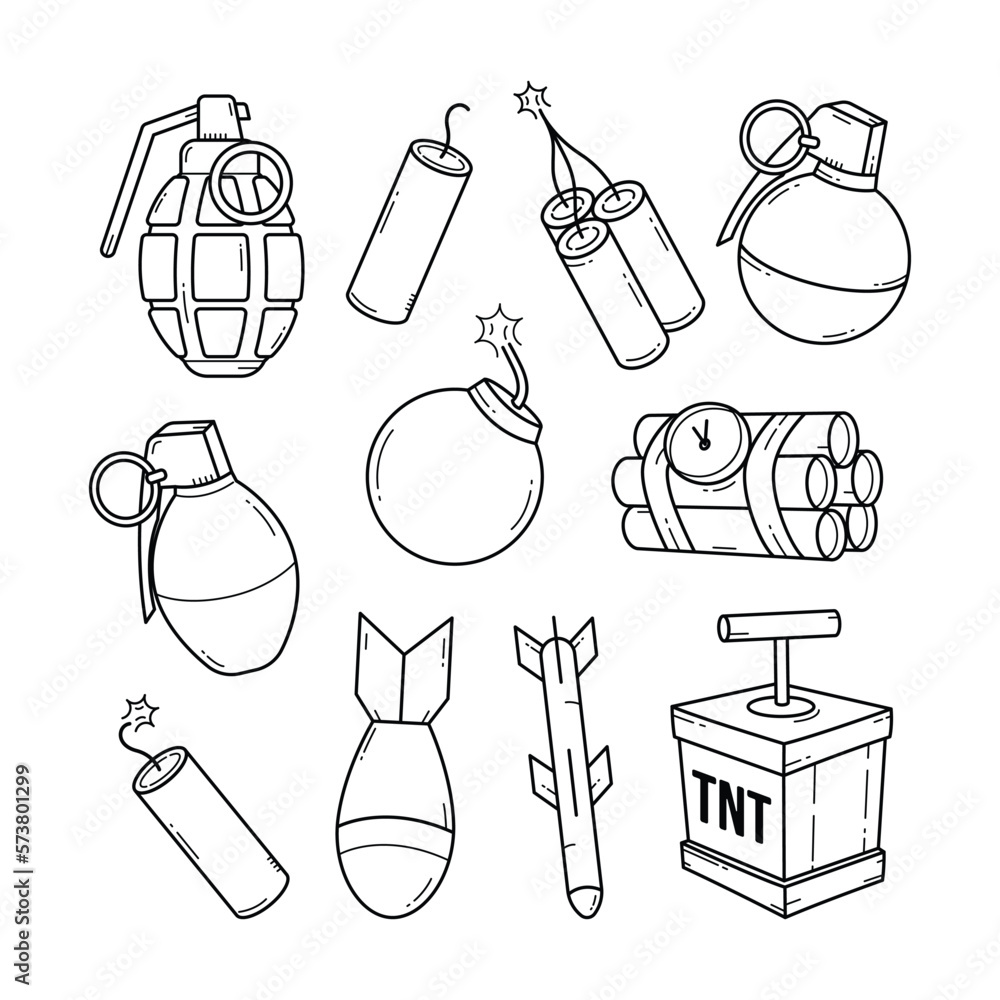 TNT

Adobe Stock | #573801299