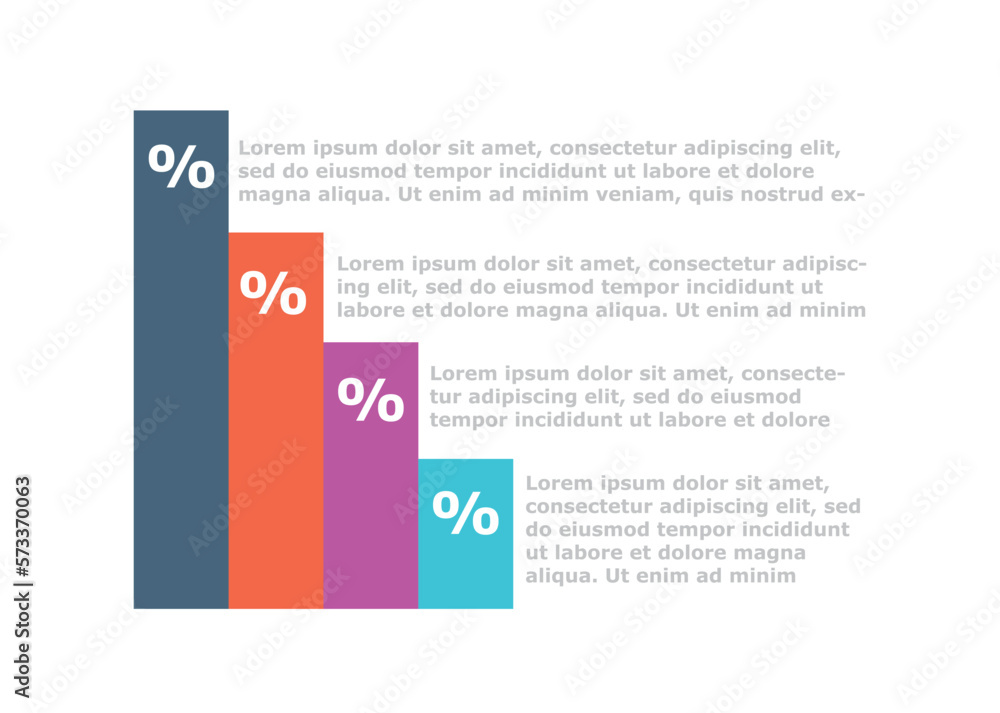 %
Lorem ipsum dolor sit amet, consectetur adipiscing elit, sed do eiusmod tempor incididunt ut labore et dolore magna aliqua. Ut enim ad minim veniam, quis nostrud ex-

%
Lorem ipsum dolor sit amet, consectetur adipiscing elit, sed do eiusmod tempor incididunt ut labore et dolore magna aliqua. Ut enim ad minim

%
Lorem ipsum dolor sit amet, consectetur adipiscing elit, sed do eiusmod tempor incididunt ut labore et dolore

%
Lorem ipsum dolor sit amet, consectetur adipiscing elit, sed do eiusmod tempor incididunt ut labore et dolore magna aliqua. Ut enim ad minim

Adobe Stock | #573370063