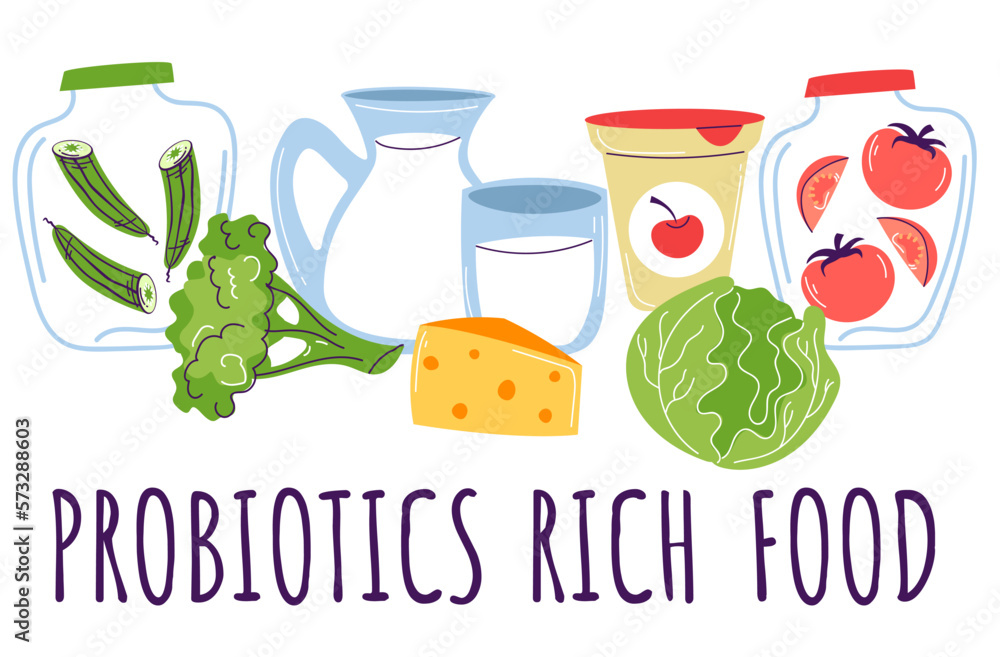 PROBIOTICS RICH FOOD

Adobe Stock | #573288603