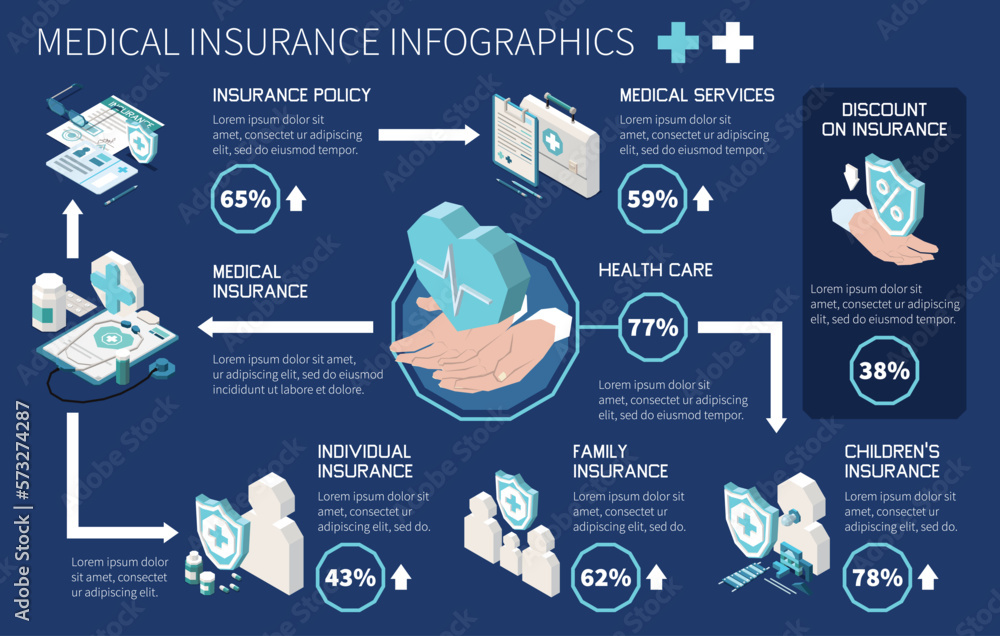 MEDICAL INSURANCE INFOGRAPHICS

INSURANCE POLICY
Lorem ipsum dolor sit amet, consectet ur adipiscing elit, sed do eiusmod tempor.
65%

MEDICAL SERVICES
Lorem ipsum dolor sit amet, consectet ur adipiscing elit, sed do eiusmod tempor.
59%

DISCOUNT ON INSURANCE
Lorem ipsum dolor sit amet, consectet ur adipiscing elit, sed do eiusmod tempor.
38%

MEDICAL INSURANCE
Lorem ipsum dolor sit amet, ur adipiscing elit, sed do eiusmod incididunt ut labore et dolore.

HEALTH CARE
77%
Lorem ipsum dolor sit amet, consectet ur adipiscing elit, sed do eiusmod tempor.

Lorem ipsum dolor sit amet, consectet ur adipiscing elit.

INDIVIDUAL INSURANCE
Lorem ipsum dolor sit amet, consectet ur adipiscing elit, sed do.
43%

FAMILY INSURANCE
Lorem ipsum dolor sit amet, consectet ur adipiscing elit, sed do.
62%

CHILDREN'S INSURANCE
Lorem ipsum dolor sit amet, consectet ur adipiscing elit, sed do.
78%

Adobe Stock | #573274287