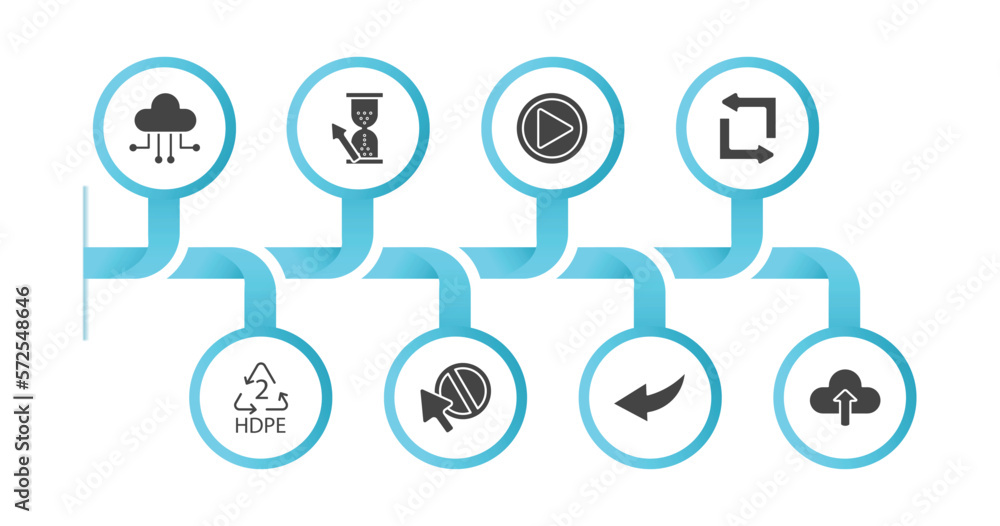 2
HDPE

Adobe Stock | #572548646