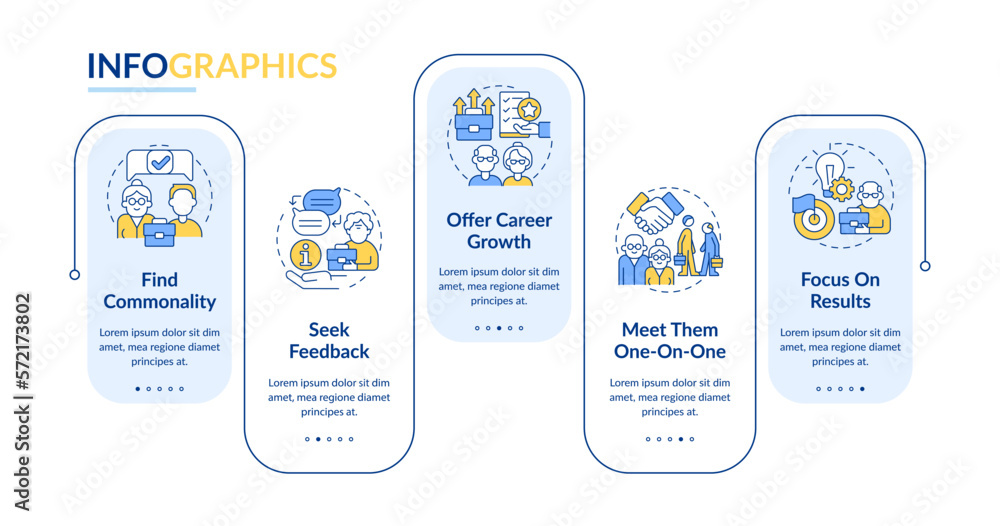 INFOGRAPHICS

Find Commonality

Lorem ipsum dolor sit dim amet, mea regione diamet principes at.

Seek Feedback

Lorem ipsum dolor sit dim amet, mea regione diamet principes at.

Offer Career Growth

Lorem ipsum dolor sit dim amet, mea regione diamet principes at.

Meet Them One-On-One

Lorem ipsum dolor sit dim amet, mea regione diamet principes at.

Focus On Results

Lorem ipsum dolor sit dim amet, mea regione diamet principes at.

Adobe Stock | #572173802