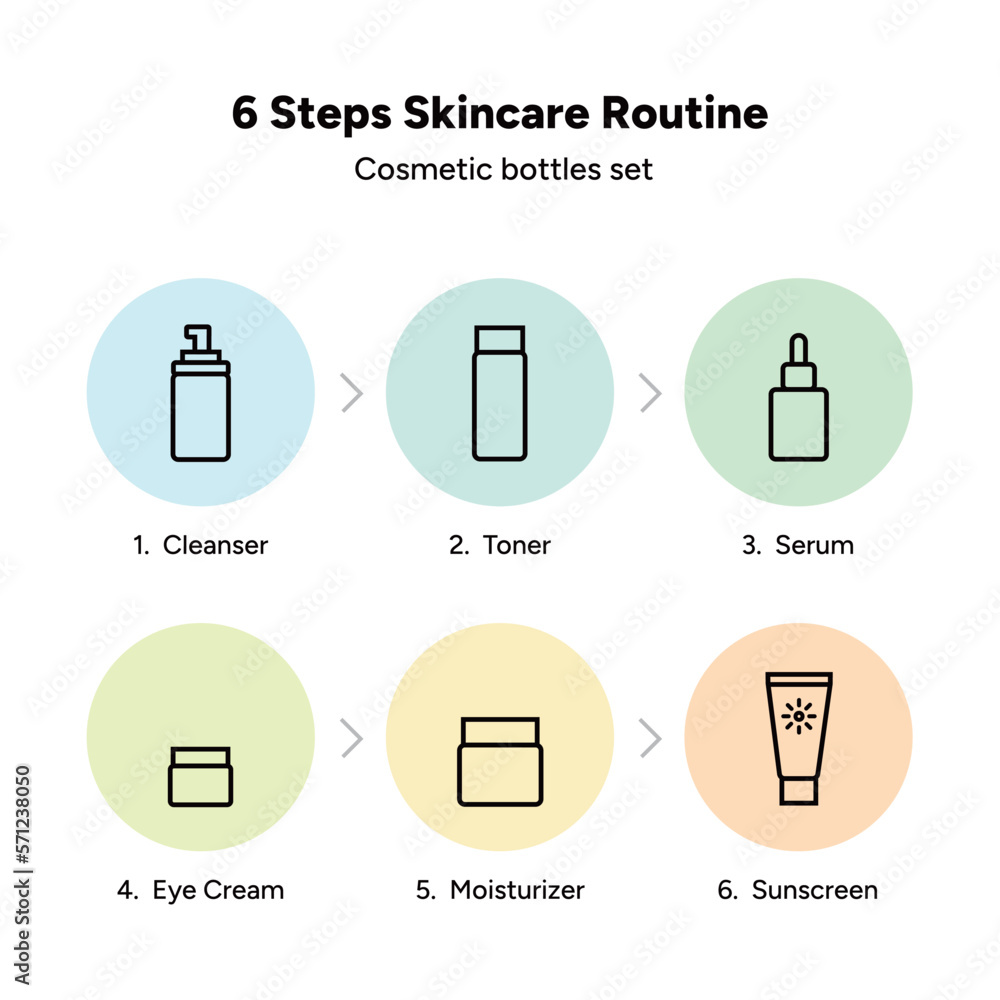 6 Steps Skincare Routine

Cosmetic bottles set

1. Cleanser

2. Toner

3. Serum

4. Eye Cream

5. Moisturizer

6. Sunscreen

Adobe Stock | #571238050