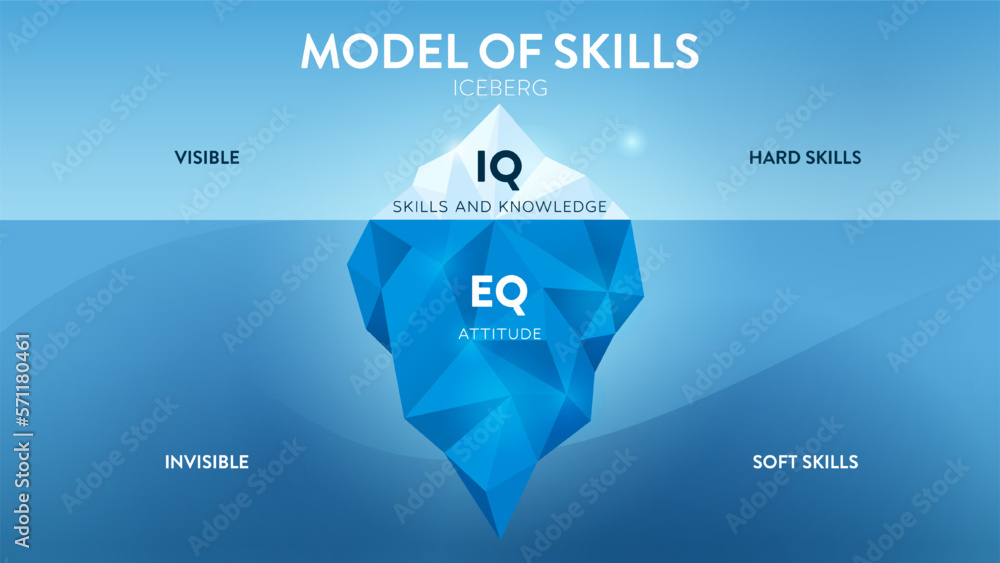 MODEL OF SKILLS
ICEBERG

VISIBLE

IQ
SKILLS AND KNOWLEDGE

HARD SKILLS

EQ
ATTITUDE

INVISIBLE

SOFT SKILLS

Adobe Stock | #571180461