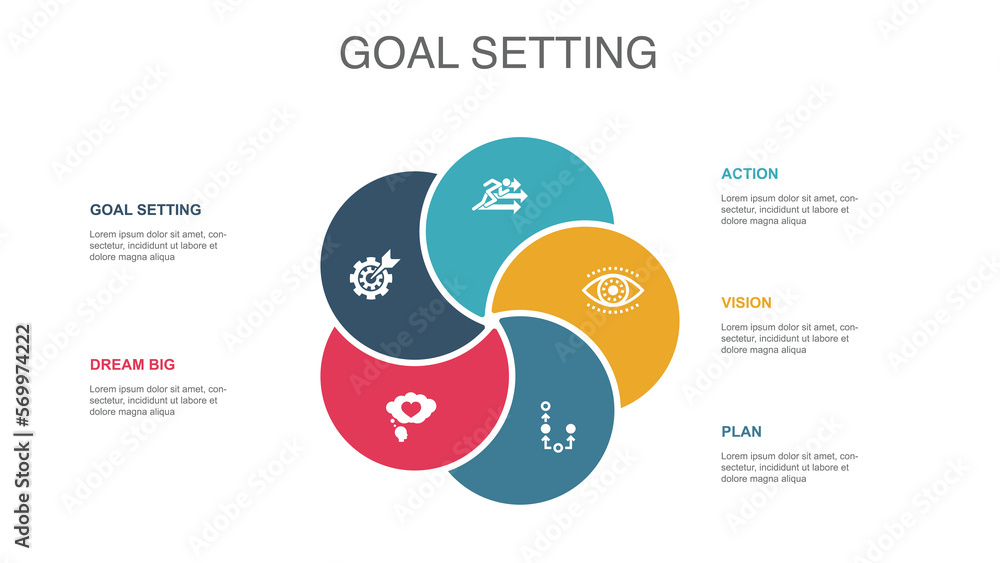 GOAL SETTING

GOAL SETTING

Lorem ipsum dolor sit amet, consectetur, incididunt ut labore et dolore magna aliqua

DREAM BIG

Lorem ipsum dolor sit amet, consectetur, incididunt ut labore et dolore magna aliqua

ACTION

Lorem ipsum dolor sit amet, consectetur, incididunt ut labore et dolore magna aliqua

VISION

Lorem ipsum dolor sit amet, consectetur, incididunt ut labore et dolore magna aliqua

PLAN

Lorem ipsum dolor sit amet, consectetur, incididunt ut labore et dolore magna aliqua

Adobe Stock | #569974222