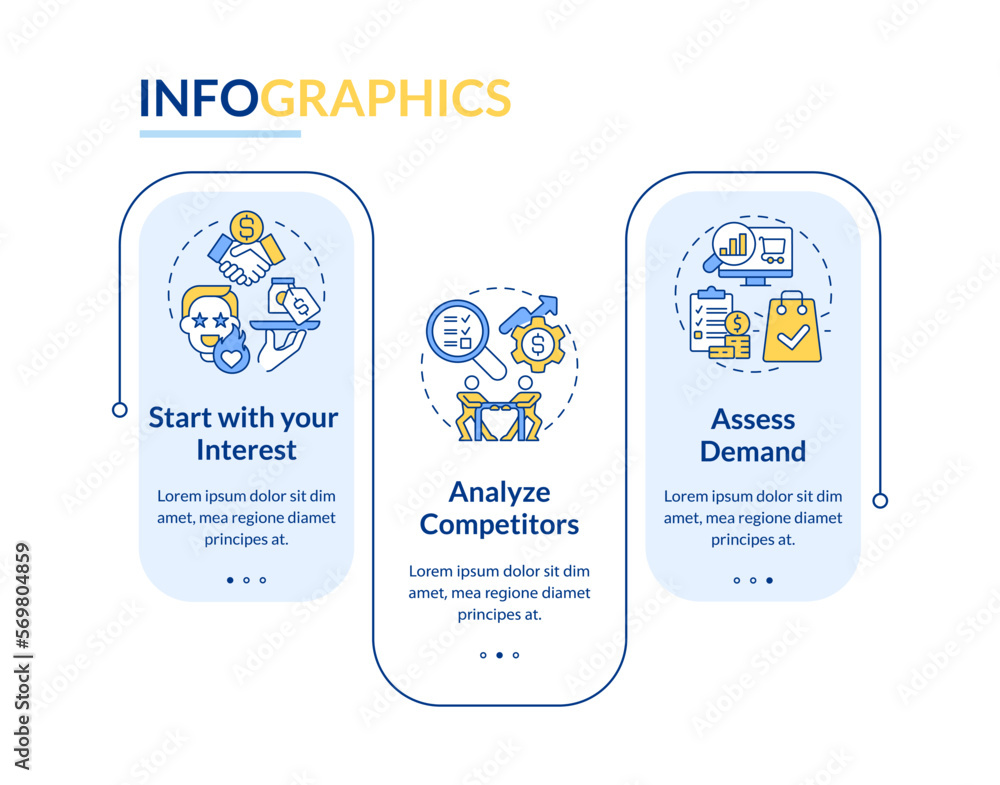 INFOGRAPHICS

Start with your Interest

Lorem ipsum dolor sit dim amet, mea regione diamet principes at.

Analyze Competitors

Lorem ipsum dolor sit dim amet, mea regione diamet principes at.

Assess Demand

Lorem ipsum dolor sit dim amet, mea regione diamet principes at.

Adobe Stock | #569804859