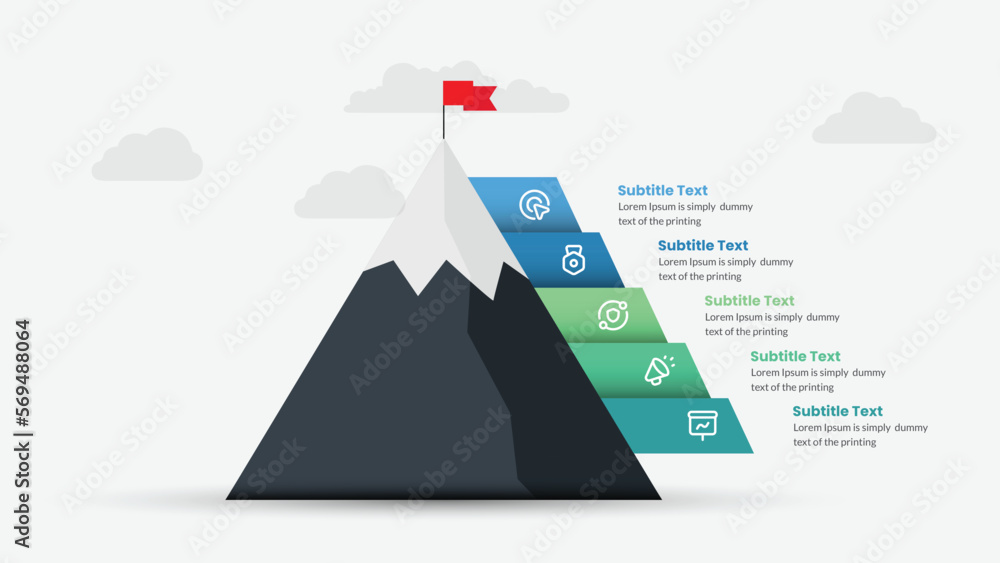 Subtitle Text
Lorem Ipsum is simply dummy text of the printing

Subtitle Text
Lorem Ipsum is simply dummy text of the printing

Subtitle Text
Lorem Ipsum is simply dummy text of the printing

Subtitle Text
Lorem Ipsum is simply dummy text of the printing

Subtitle Text
Lorem Ipsum is simply dummy text of the printing

Adobe Stock | #569488064