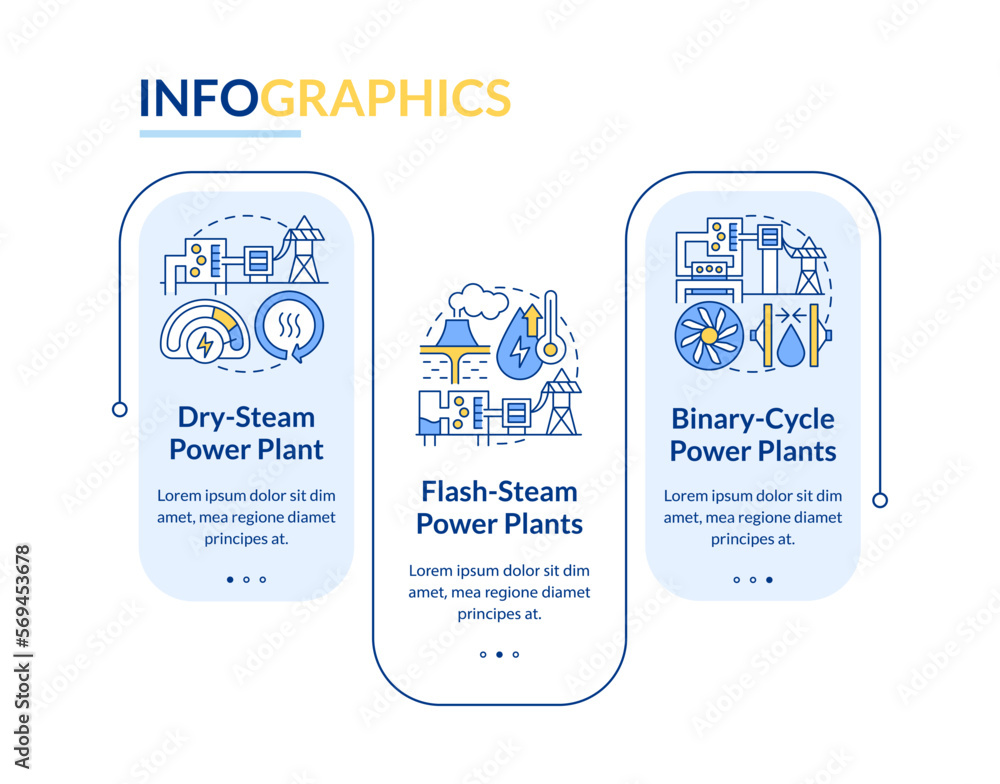 INFOGRAPHICS

Dry-Steam Power Plant

Lorem ipsum dolor sit dim amet, mea regione diamet principes at.

Flash-Steam Power Plants

Lorem ipsum dolor sit dim amet, mea regione diamet principes at.

Binary-Cycle Power Plants

Lorem ipsum dolor sit dim amet, mea regione diamet principes at.

Adobe Stock | #569453678