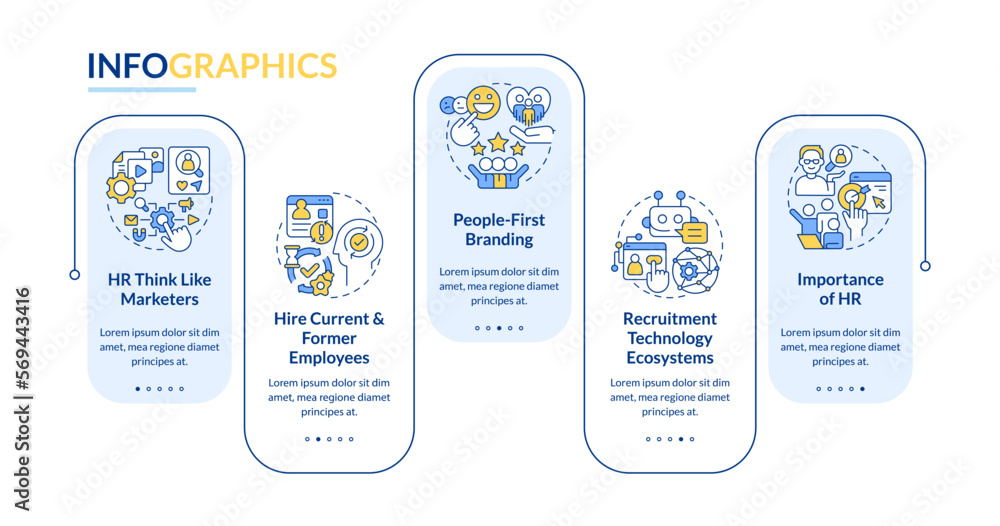 INFOGRAPHICS

HR Think Like Marketers

Lorem ipsum dolor sit dim amet, mea regione diamet principes at.

Hire Current & Former Employees

Lorem ipsum dolor sit dim amet, mea regione diamet principes at.

People-First Branding

Lorem ipsum dolor sit dim amet, mea regione diamet principes at.

Recruitment Technology Ecosystems

Lorem ipsum dolor sit dim amet, mea regione diamet principes at.

Importance of HR

Lorem ipsum dolor sit dim amet, mea regione diamet principes at.

Adobe Stock | #569443416