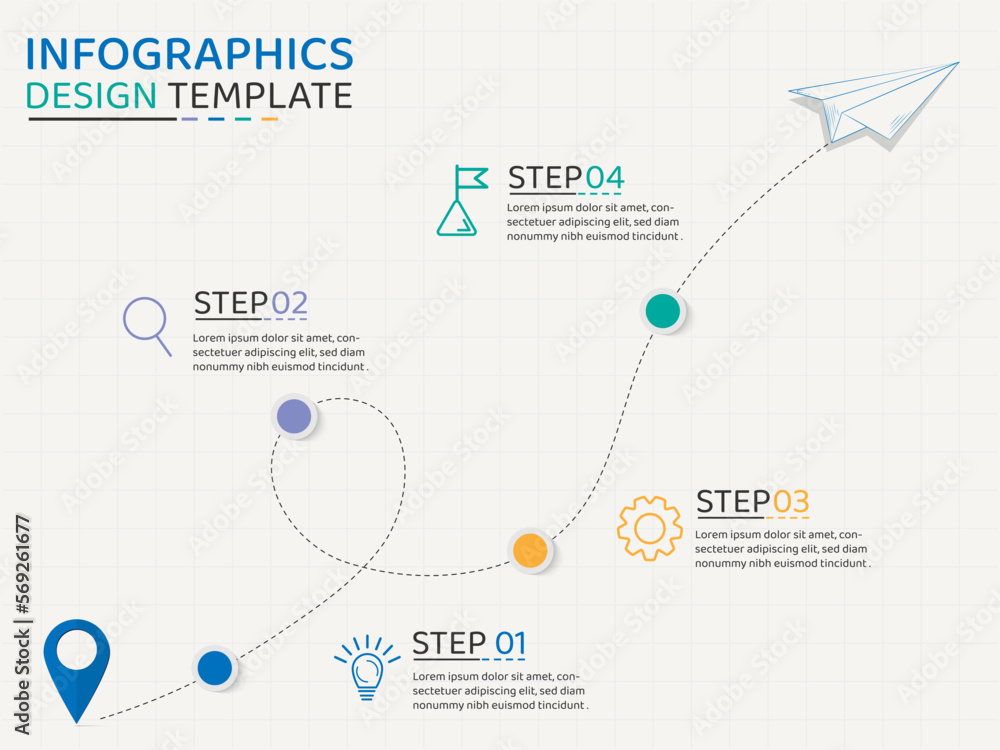 INFOGRAPHICS
DESIGN TEMPLATE

STEP04
Lorem ipsum dolor sit amet, consectetuer adipiscing elit, sed diam nonummy nibh euismod tincidunt .

STEP02
Lorem ipsum dolor sit amet, consectetuer adipiscing elit, sed diam nonummy nibh euismod tincidunt .

STEP03
Lorem ipsum dolor sit amet, consectetuer adipiscing elit, sed diam nonummy nibh euismod tincidunt .

STEP 01
Lorem ipsum dolor sit amet, consectetuer adipiscing elit, sed diam nonummy nibh euismod tincidunt .

Adobe Stock | #569261677