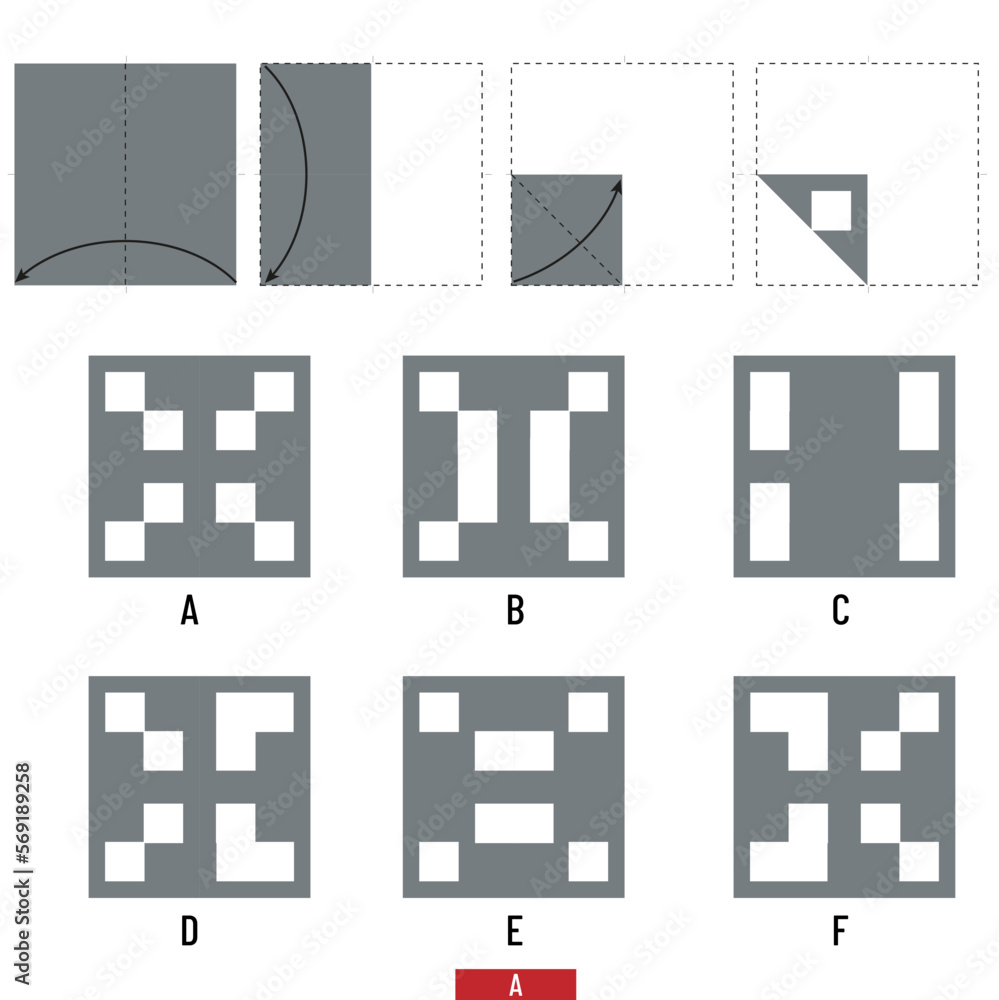 A

B

C

D

E

F

A

Adobe Stock | #569189258