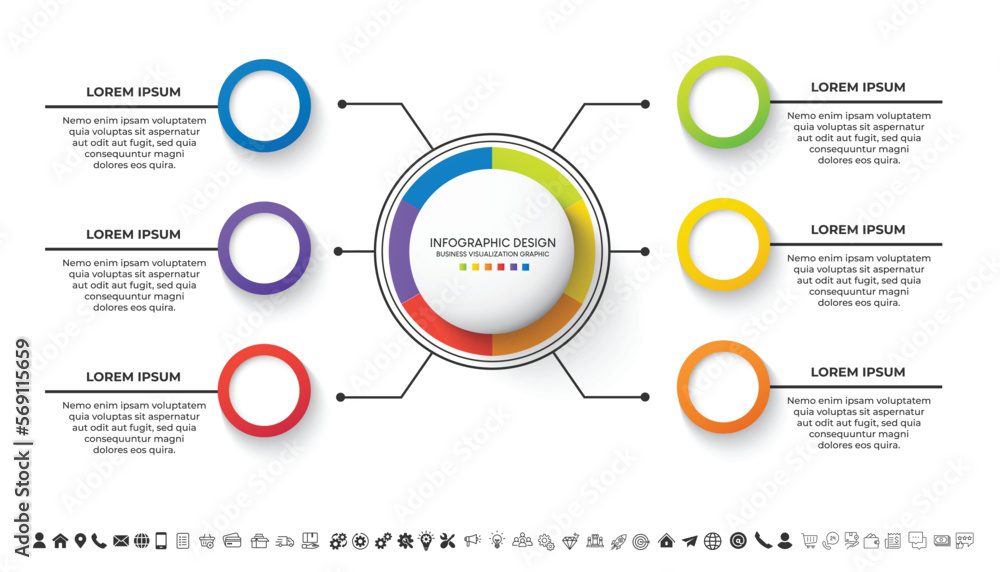 LOREM IPSUM

Nemo enim ipsam voluptatem quia voluptas sit aspernatur aut odit aut fugit, sed quia consequuntur magni dolores eos quira.

LOREM IPSUM

Nemo enim ipsam voluptatem quia voluptas sit aspernatur aut odit aut fugit, sed quia consequuntur magni dolores eos quira.

LOREM IPSUM

Nemo enim ipsam voluptatem quia voluptas sit aspernatur aut odit aut fugit, sed quia consequuntur magni dolores eos quira.

INFOGRAPHIC DESIGN
BUSINESS VISUALIZATION GRAPHIC

LOREM IPSUM

Nemo enim ipsam voluptatem quia voluptas sit aspernatur aut odit aut fugit, sed quia consequuntur magni dolores eos quira.

LOREM IPSUM

Nemo enim ipsam voluptatem quia voluptas sit aspernatur aut odit aut fugit, sed quia consequuntur magni dolores eos quira.

LOREM IPSUM

Nemo enim ipsam voluptatem quia voluptas sit aspernatur aut odit aut fugit, sed quia consequuntur magni dolores eos quira.

Adobe Stock | #569115659