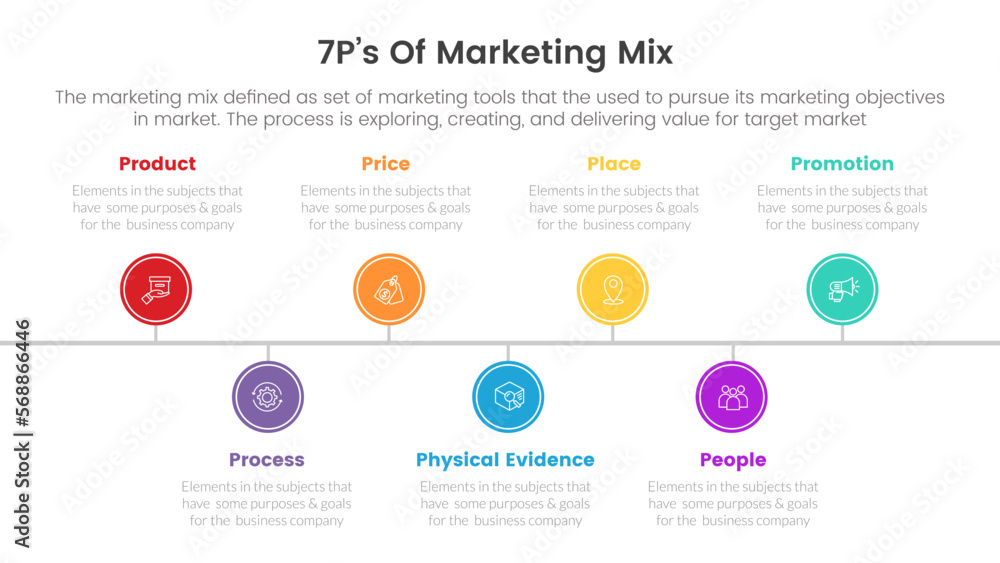 7P's Of Marketing Mix

The marketing mix defined as set of marketing tools that the used to pursue its marketing objectives in market. The process is exploring, creating, and delivering value for target market

Product
Elements in the subjects that have some purposes & goals for the business company

Price
Elements in the subjects that have some purposes & goals for the business company

Place
Elements in the subjects that have some purposes & goals for the business company

Promotion
Elements in the subjects that have some purposes & goals for the business company

Process
Elements in the subjects that have some purposes & goals for the business company

Physical Evidence
Elements in the subjects that have some purposes & goals for the business company

People
Elements in the subjects that have some purposes & goals for the business company

Adobe Stock | #568866446