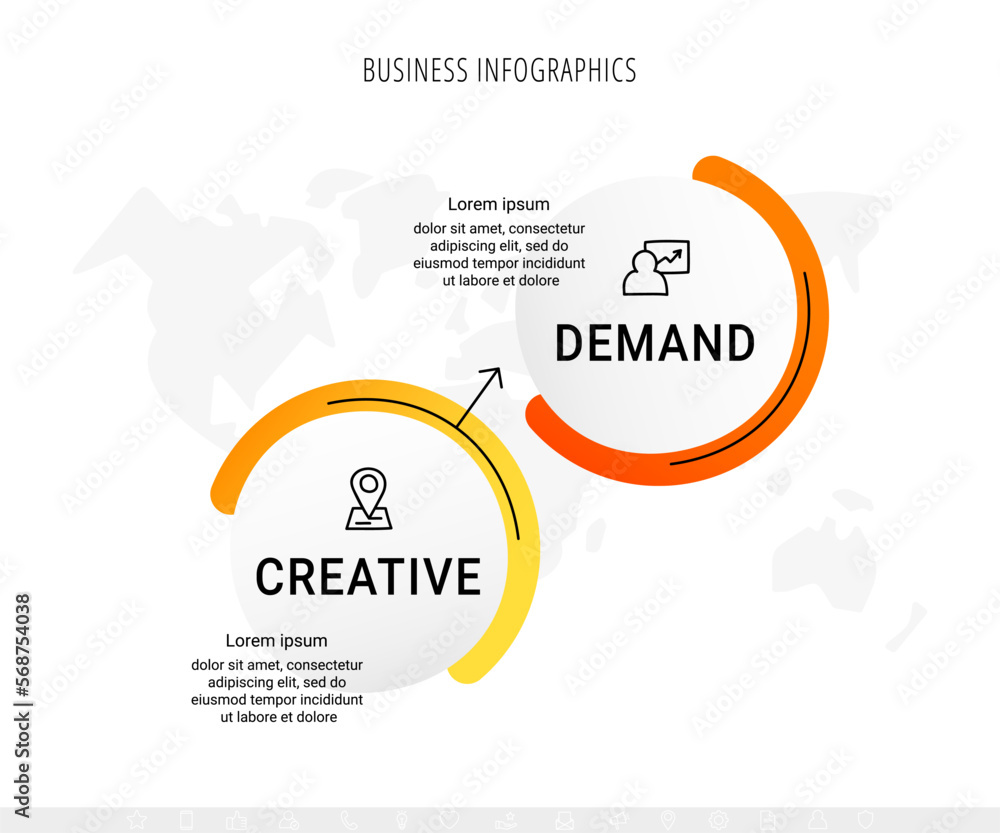 BUSINESS INFOGRAPHICS

Lorem ipsum
dolor sit amet, consectetur adipiscing elit, sed do eiusmod tempor incididunt ut labore et dolore

DEMAND

CREATIVE

Lorem ipsum
dolor sit amet, consectetur adipiscing elit, sed do eiusmod tempor incididunt ut labore et dolore

Adobe Stock | #568754038