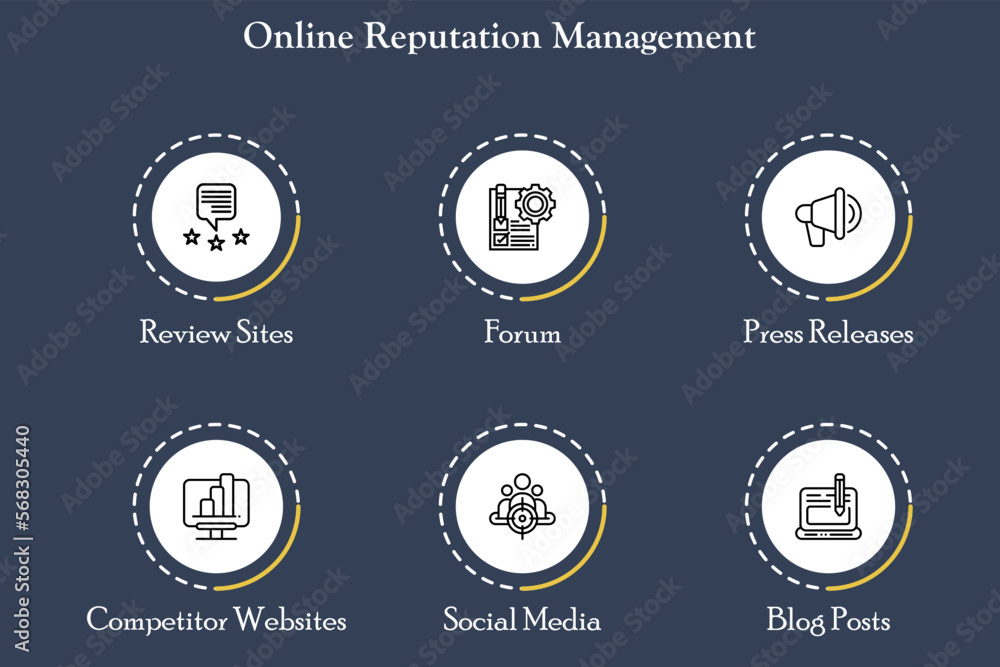 Online Reputation Management

Review Sites

Forum

Press Releases

Competitor Websites

Social Media

Blog Posts

Adobe Stock | #568305440