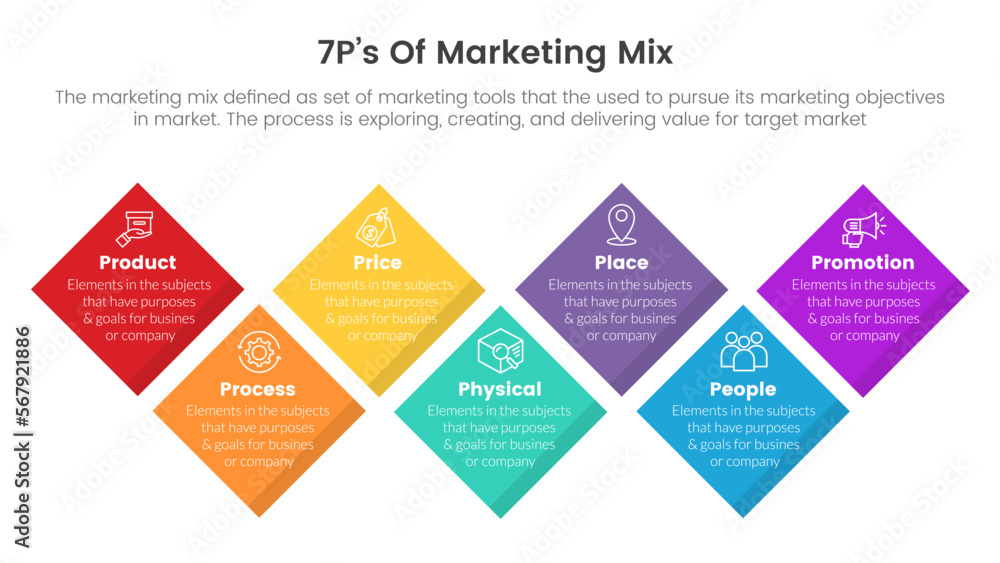 7P's Of Marketing Mix

The marketing mix defined as set of marketing tools that the used to pursue its marketing objectives in market. The process is exploring, creating, and delivering value for target market

Product
Elements in the subjects that have purposes & goals for busines or company

Price
Elements in the subjects that have purposes & goals for busines or company

Place
Elements in the subjects that have purposes & goals for busines or company

Promotion
Elements in the subjects that have purposes & goals for busines or company

Process
Elements in the subjects that have purposes & goals for busines or company

Physical
Elements in the subjects that have purposes & goals for busines or company

People
Elements in the subjects that have purposes & goals for busines or company

Adobe Stock | #567921886