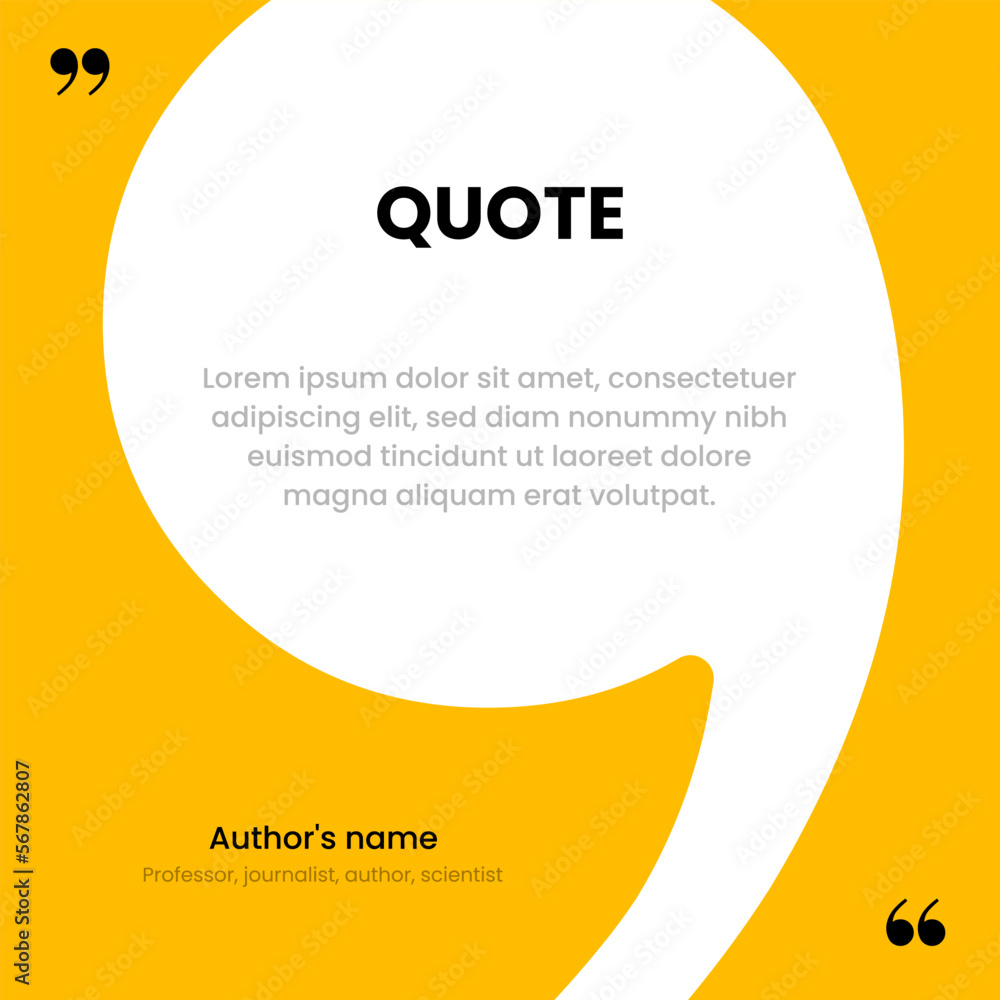 ”

QUOTE

Lorem ipsum dolor sit amet, consectetuer adipiscing elit, sed diam nonummy nibh euismod tincidunt ut laoreet dolore magna aliquam erat volutpat.

Author's name

Professor, journalist, author, scientist

“

Adobe Stock | #567862807