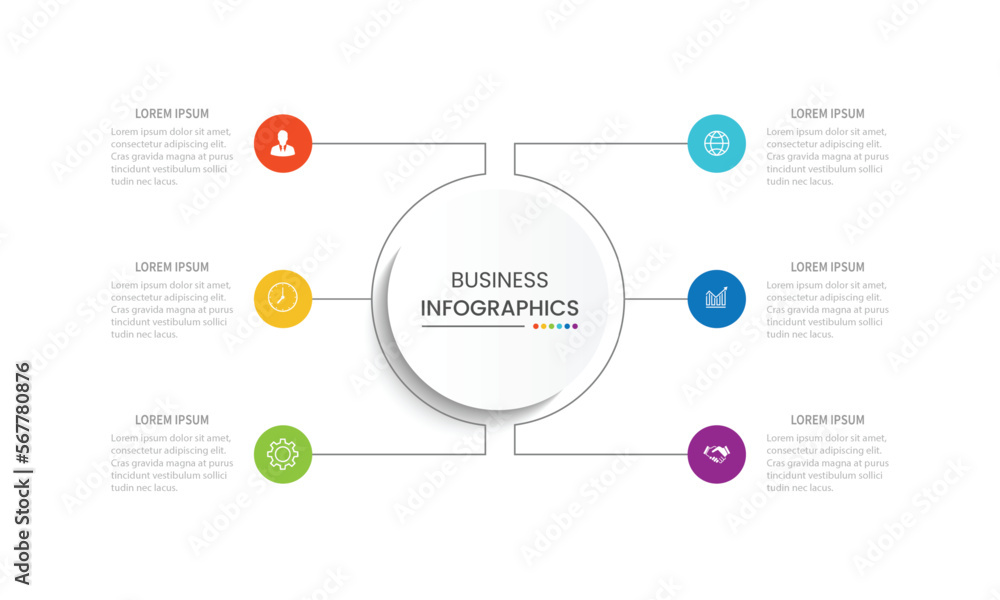 LOREM IPSUM
Lorem ipsum dolor sit amet, consectetur adipiscing elit. Cras gravida magna at purus tincidunt vestibulum sollici tudin nec lacus.

LOREM IPSUM
Lorem ipsum dolor sit amet, consectetur adipiscing elit. Cras gravida magna at purus tincidunt vestibulum sollici tudin nec lacus.

LOREM IPSUM
Lorem ipsum dolor sit amet, consectetur adipiscing elit. Cras gravida magna at purus tincidunt vestibulum sollici tudin nec lacus.

BUSINESS
INFOGRAPHICS

LOREM IPSUM
Lorem ipsum dolor sit amet, consectetur adipiscing elit. Cras gravida magna at purus tincidunt vestibulum sollici tudin nec lacus.

LOREM IPSUM
Lorem ipsum dolor sit amet, consectetur adipiscing elit. Cras gravida magna at purus tincidunt vestibulum sollici tudin nec lacus.

LOREM IPSUM
Lorem ipsum dolor sit amet, consectetur adipiscing elit. Cras gravida magna at purus tincidunt vestibulum sollici tudin nec lacus.

Adobe Stock | #567780876