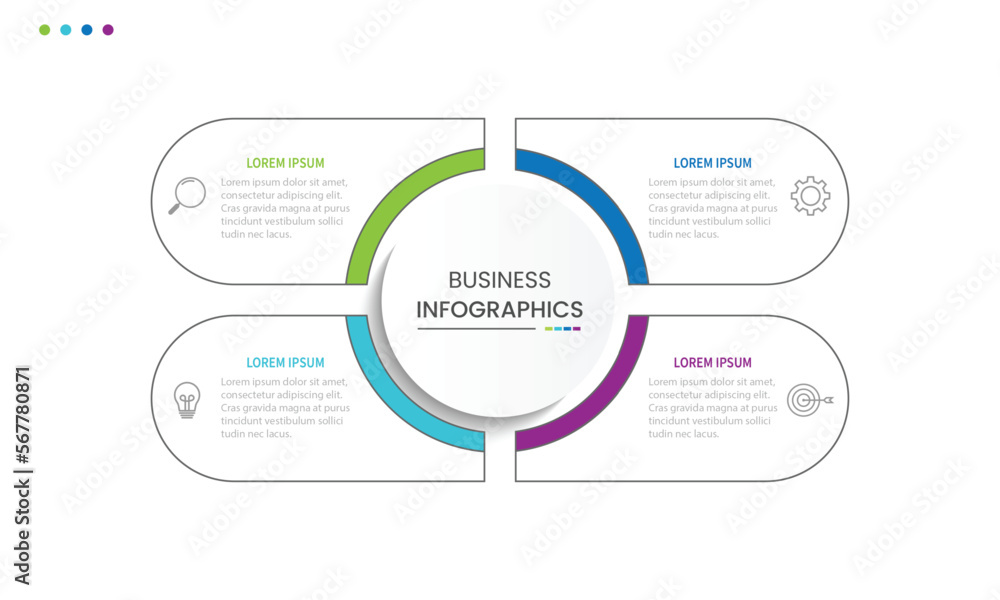 LOREM IPSUM

Lorem ipsum dolor sit amet, consectetur adipiscing elit. Cras gravida magna at purus tincidunt vestibulum sollici tudin nec lacus.

LOREM IPSUM

Lorem ipsum dolor sit amet, consectetur adipiscing elit. Cras gravida magna at purus tincidunt vestibulum sollici tudin nec lacus.

BUSINESS
INFOGRAPHICS

LOREM IPSUM

Lorem ipsum dolor sit amet, consectetur adipiscing elit. Cras gravida magna at purus tincidunt vestibulum sollici tudin nec lacus.

LOREM IPSUM

Lorem ipsum dolor sit amet, consectetur adipiscing elit. Cras gravida magna at purus tincidunt vestibulum sollici tudin nec lacus.

Adobe Stock | #567780871