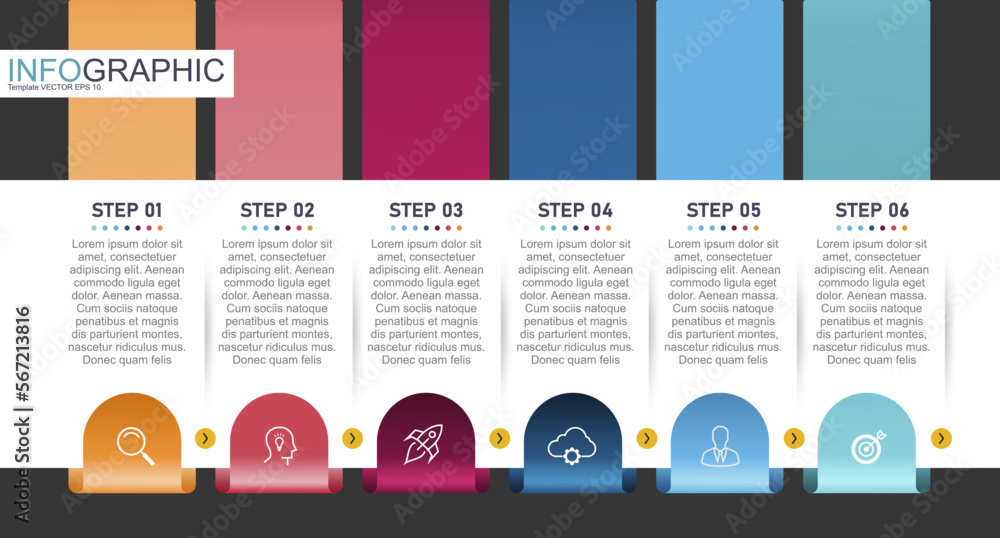 INFOGRAPHIC
Template VECTOR EPS 10

STEP 01
Lorem ipsum dolor sit amet, consectetuer adipiscing elit. Aenean commodo ligula eget dolor. Aenean massa. Cum sociis natoque penatibus et magnis dis parturient montes, nascetur ridiculus mus. Donec quam felis

STEP 02
Lorem ipsum dolor sit amet, consectetuer adipiscing elit. Aenean commodo ligula eget dolor. Aenean massa. Cum sociis natoque penatibus et magnis dis parturient montes, nascetur ridiculus mus. Donec quam felis

STEP 03
Lorem ipsum dolor sit amet, consectetuer adipiscing elit. Aenean commodo ligula eget dolor. Aenean massa. Cum sociis natoque penatibus et magnis dis parturient montes, nascetur ridiculus mus. Donec quam felis

STEP 04
Lorem ipsum dolor sit amet, consectetuer adipiscing elit. Aenean commodo ligula eget dolor. Aenean massa. Cum sociis natoque penatibus et magnis dis parturient montes, nascetur ridiculus mus. Donec quam felis

STEP 05
Lorem ipsum dolor sit amet, consectetuer adipiscing elit. Aenean commodo ligula eget dolor. Aenean massa. Cum sociis natoque penatibus et magnis dis parturient montes, nascetur ridiculus mus. Donec quam felis

STEP 06
Lorem ipsum dolor sit amet, consectetuer adipiscing elit. Aenean commodo ligula eget dolor. Aenean massa. Cum sociis natoque penatibus et magnis dis parturient montes, nascetur ridiculus mus. Donec quam felis

Adobe Stock | #567213816