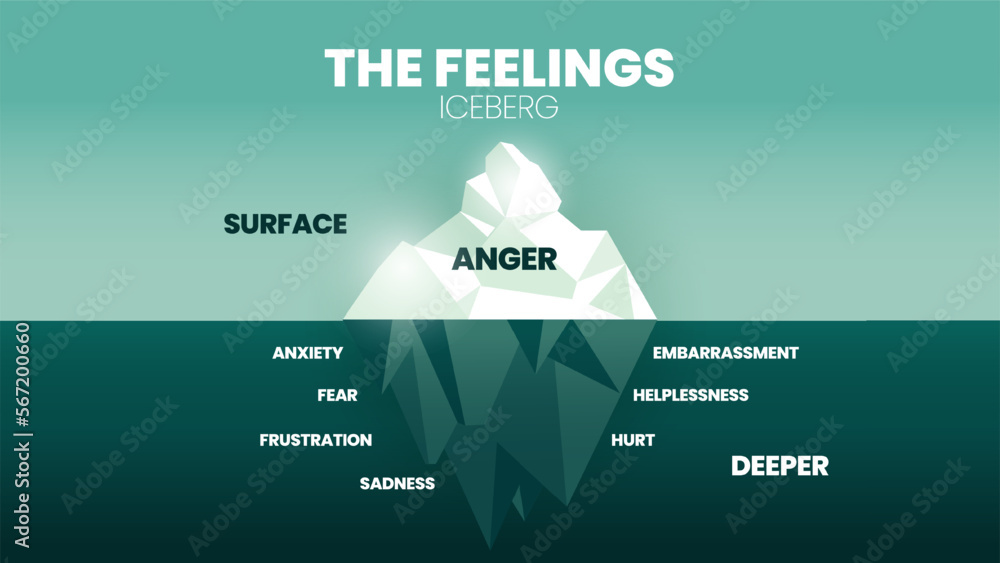 THE FEELINGS
ICEBERG

SURFACE

ANGER

ANXIETY
FEAR
FRUSTRATION
SADNESS

EMBARRASSMENT
HELPLESSNESS
HURT

DEEPER

Adobe Stock | #567200660