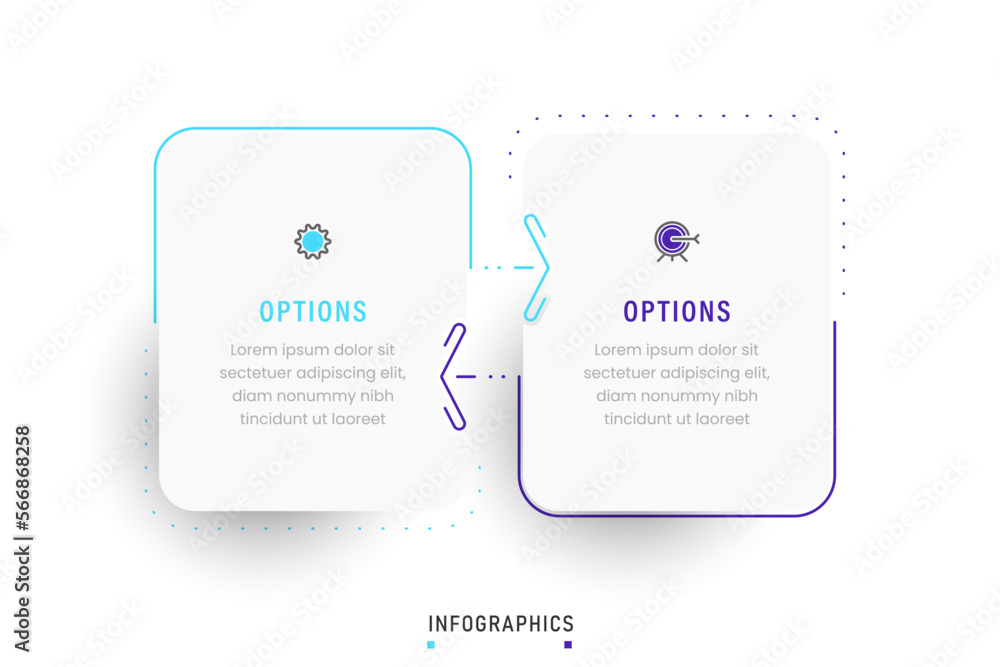 OPTIONS

Lorem ipsum dolor sit sectetuer adipiscing elit, diam nonummy nibh tincidunt ut laoreet

OPTIONS

Lorem ipsum dolor sit sectetuer adipiscing elit, diam nonummy nibh tincidunt ut laoreet

INFOGRAPHICS

Adobe Stock | #566868258