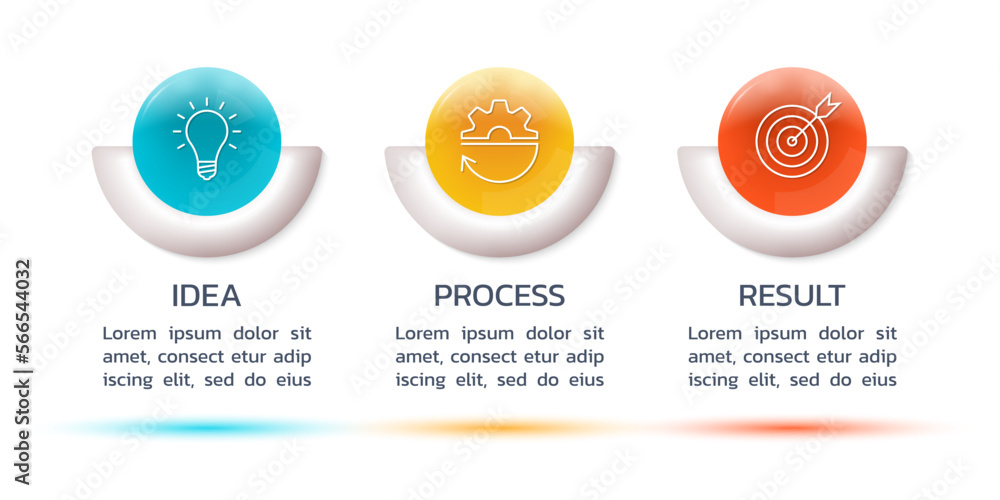 IDEA

Lorem ipsum dolor sit amet, consect etur adip iscing elit, sed do eius

PROCESS

Lorem ipsum dolor sit amet, consect etur adip iscing elit, sed do eius

RESULT

Lorem ipsum dolor sit amet, consect etur adip iscing elit, sed do eius

Adobe Stock | #566544032