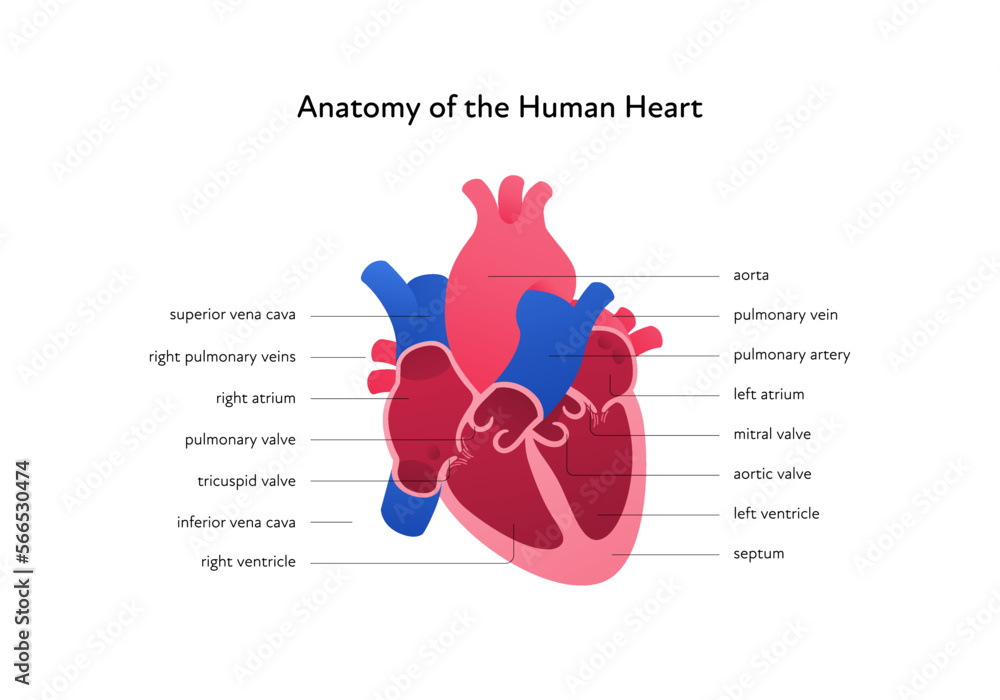 Anatomy of the Human Heart

superior vena cava
right pulmonary veins
right atrium
pulmonary valve
tricuspid valve
inferior vena cava
right ventricle

aorta
pulmonary vein
pulmonary artery
left atrium
mitral valve
aortic valve
left ventricle
septum

Adobe Stock | #566530474