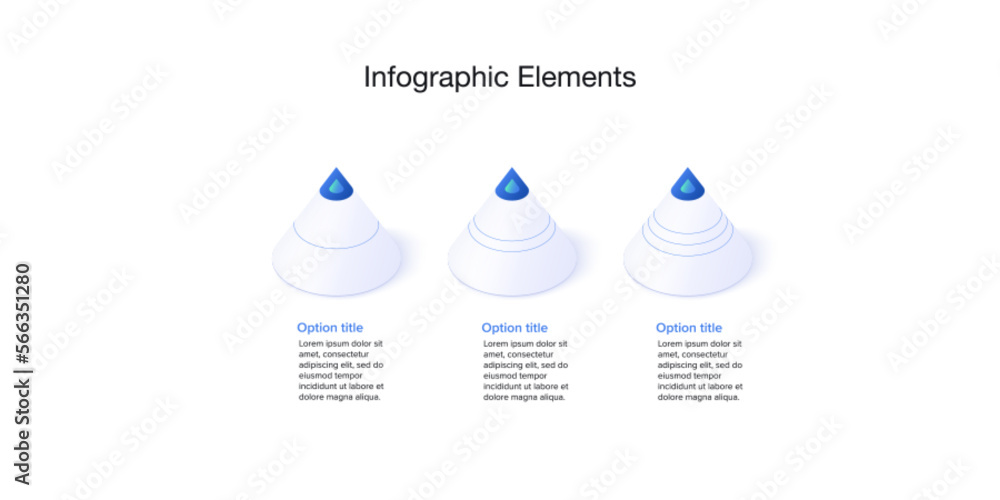 Infographic Elements

Option title
Lorem ipsum dolor sit amet, consectetur adipiscing elit, sed do eiusmod tempor incididunt ut labore et dolore magna aliqua.

Option title
Lorem ipsum dolor sit amet, consectetur adipiscing elit, sed do eiusmod tempor incididunt ut labore et dolore magna aliqua.

Option title
Lorem ipsum dolor sit amet, consectetur adipiscing elit, sed do eiusmod tempor incididunt ut labore et dolore magna aliqua.

Adobe Stock | #566351280