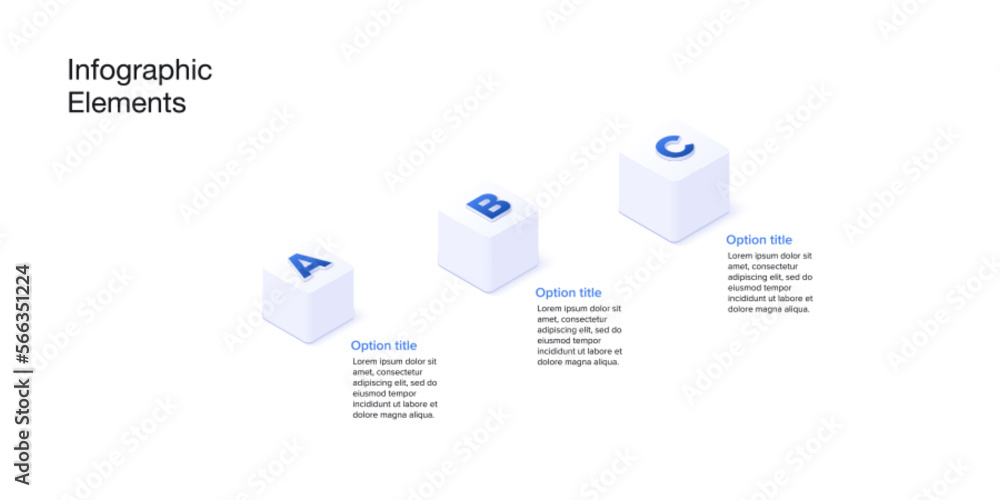 Infographic Elements

A

Option title
Lorem ipsum dolor sit amet, consectetur adipiscing elit, sed do eiusmod tempor incididunt ut labore et dolore magna aliqua.

B

Option title
Lorem ipsum dolor sit amet, consectetur adipiscing elit, sed do eiusmod tempor incididunt ut labore et dolore magna aliqua.

C

Option title
Lorem ipsum dolor sit amet, consectetur adipiscing elit, sed do eiusmod tempor incididunt ut labore et dolore magna aliqua.

Adobe Stock | #566351224