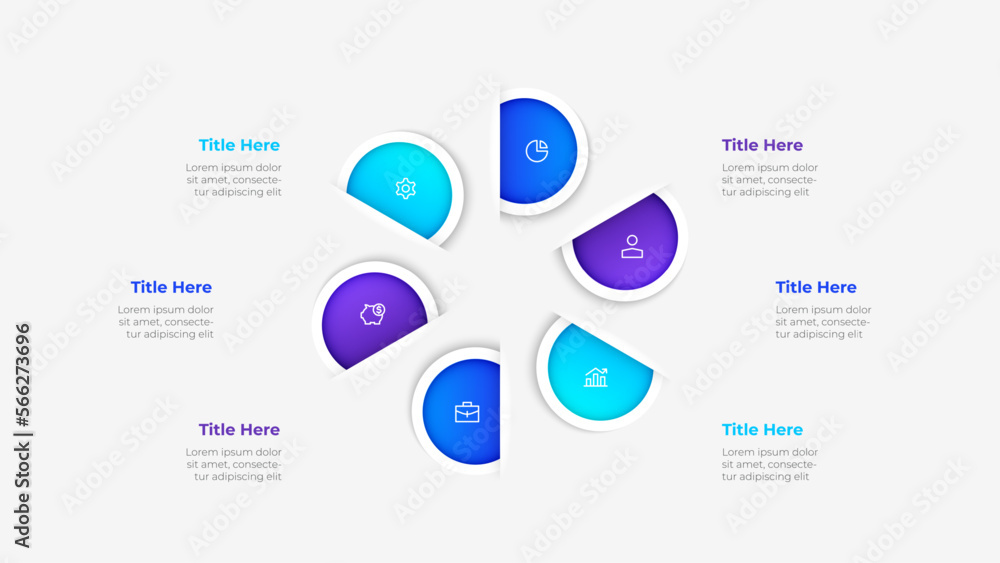 Title Here
Lorem ipsum dolor sit amet, consectetur adipiscing elit

Title Here
Lorem ipsum dolor sit amet, consectetur adipiscing elit

Title Here
Lorem ipsum dolor sit amet, consectetur adipiscing elit

Title Here
Lorem ipsum dolor sit amet, consectetur adipiscing elit

Title Here
Lorem ipsum dolor sit amet, consectetur adipiscing elit

Title Here
Lorem ipsum dolor sit amet, consectetur adipiscing elit

Adobe Stock | #566273696