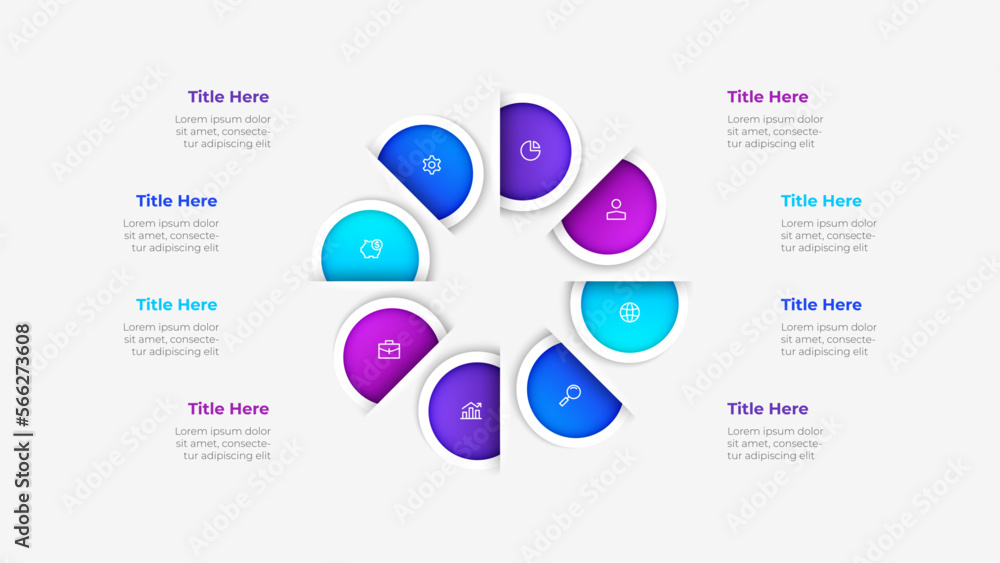 Title Here
Lorem ipsum dolor sit amet, consectetur adipiscing elit

Title Here
Lorem ipsum dolor sit amet, consectetur adipiscing elit

Title Here
Lorem ipsum dolor sit amet, consectetur adipiscing elit

Title Here
Lorem ipsum dolor sit amet, consectetur adipiscing elit

Title Here
Lorem ipsum dolor sit amet, consectetur adipiscing elit

Title Here
Lorem ipsum dolor sit amet, consectetur adipiscing elit

Title Here
Lorem ipsum dolor sit amet, consectetur adipiscing elit

Title Here
Lorem ipsum dolor sit amet, consectetur adipiscing elit

Adobe Stock | #566273608