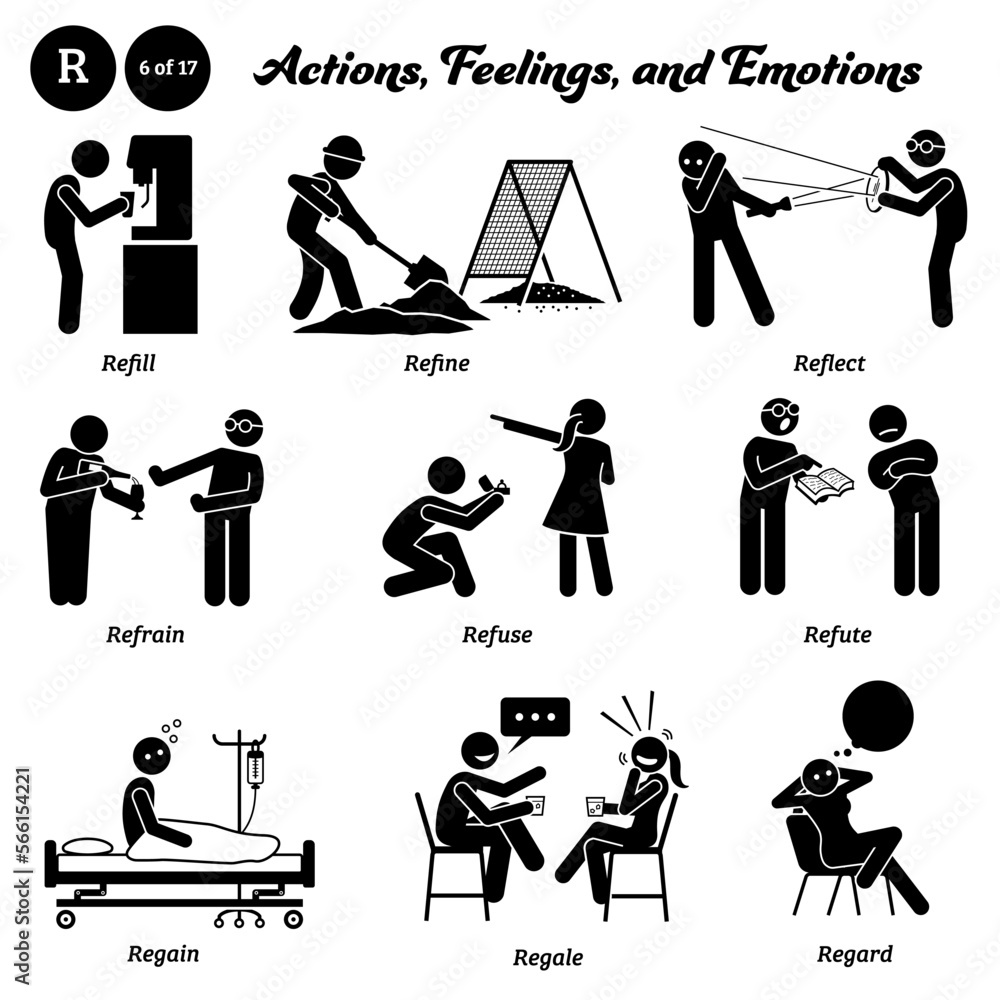 R

6 of 17

Actions, Feelings, and Emotions

Refill

Refine

Reflect

Refrain

Refuse

Refute

Regain

Regale

Regard

#566154221