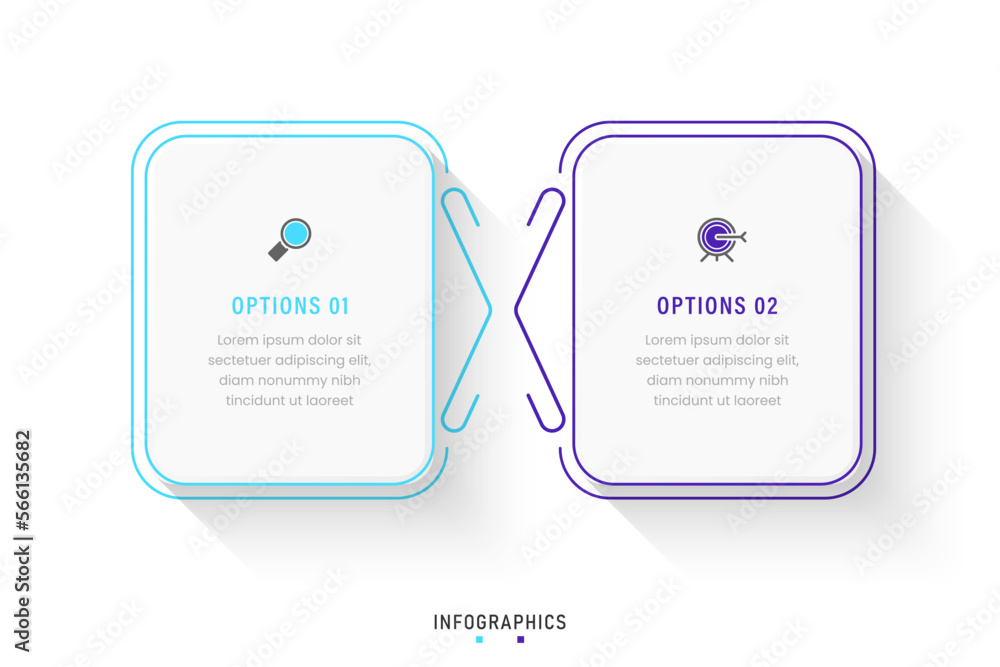 OPTIONS 01

Lorem ipsum dolor sit sectetuer adipiscing elit, diam nonummy nibh tincidunt ut laoreet

OPTIONS 02

Lorem ipsum dolor sit sectetuer adipiscing elit, diam nonummy nibh tincidunt ut laoreet

INFOGRAPHICS

Adobe Stock | #566135682